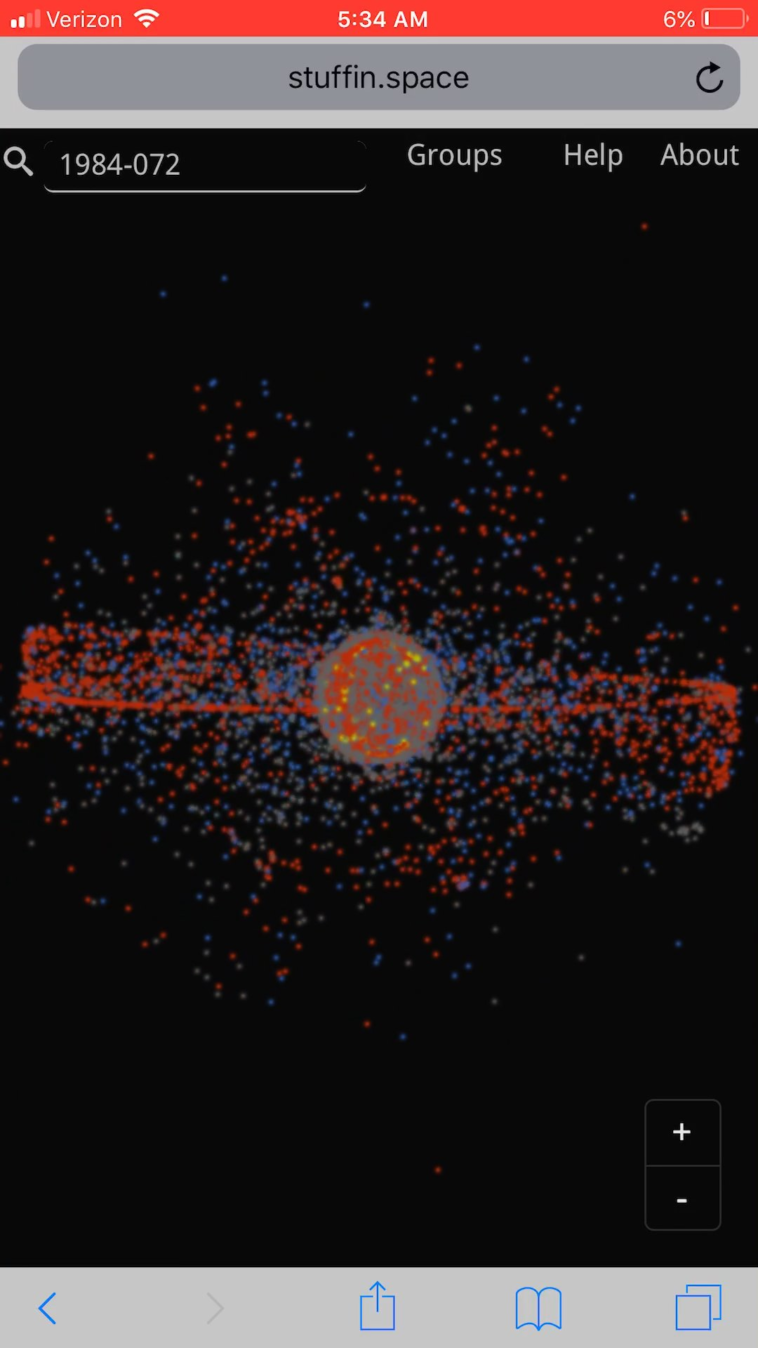 Verizon 5:34 AM 6%

stuffin.space

1984-072

Groups Help About

+
-