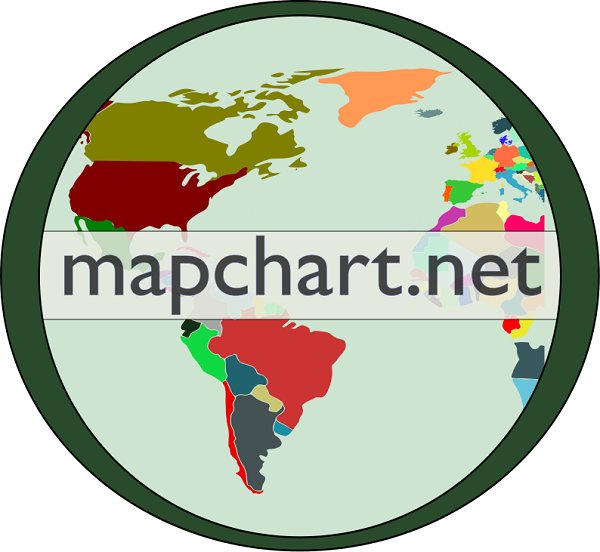 mapchart.net