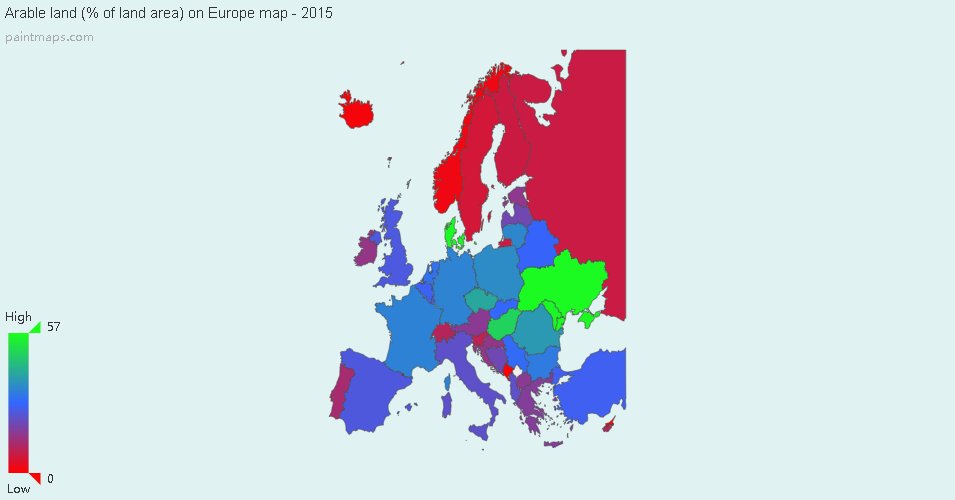 Arable land (% of land area) on Europe map - 2015
paintmaps.com

High
57

0
Low