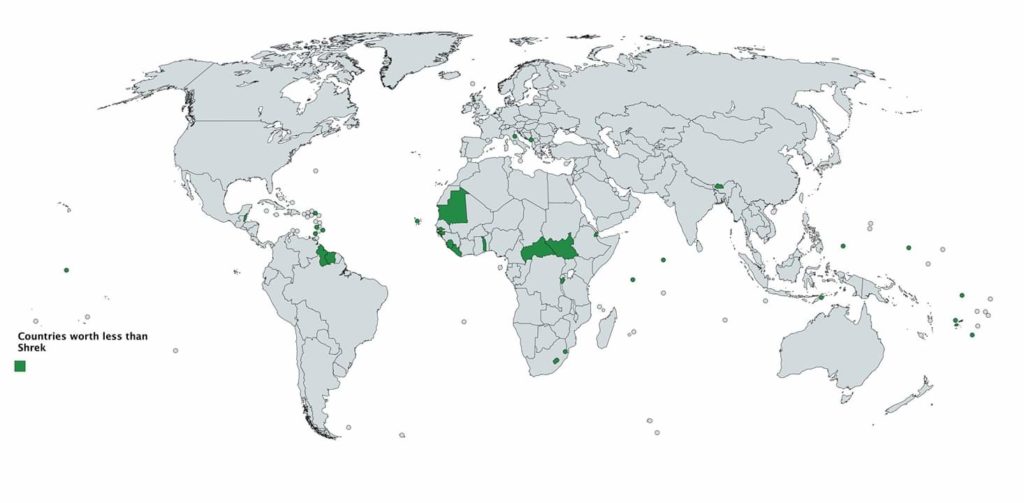 Countries worth less than Shrek