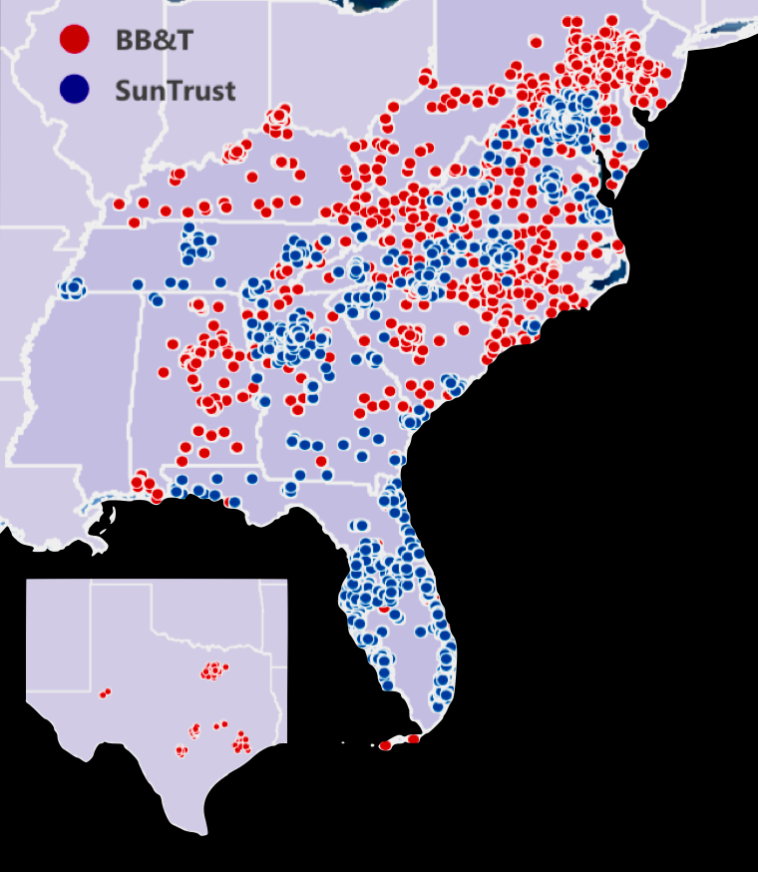 BB&T
SunTrust