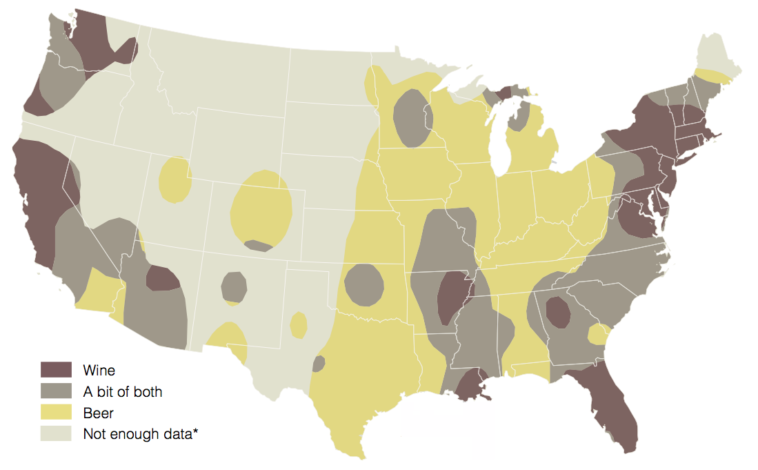 Wine
A bit of both
Beer
Not enough data*