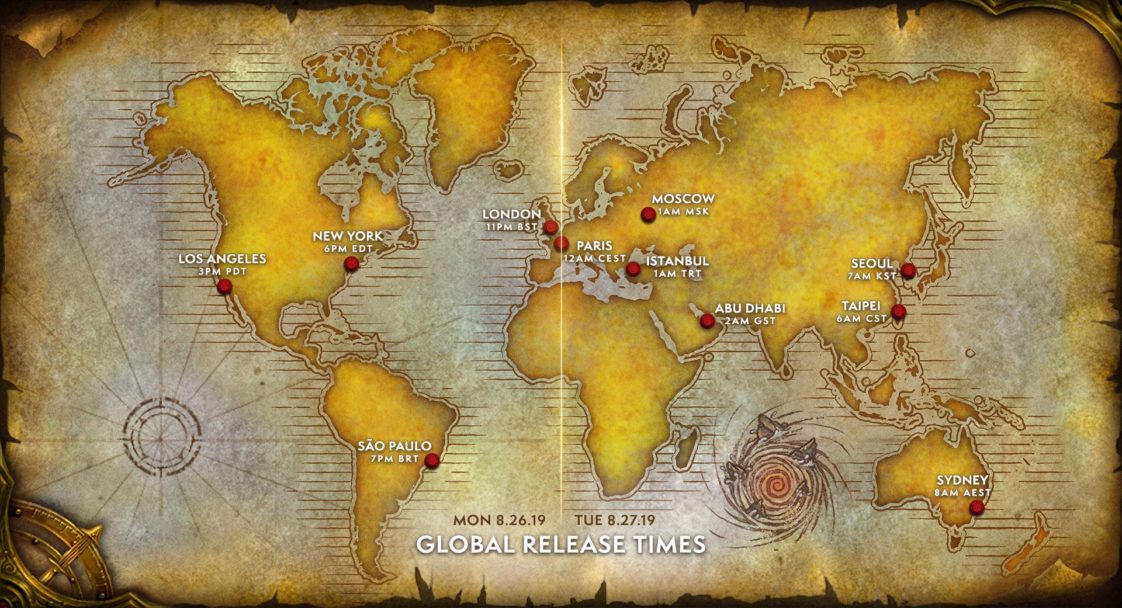 LOS ANGELES
3PM PDT

NEW YORK
6PM EDT

SÃO PAULO
7PM BRT

LONDON
11PM BST

PARIS
12AM CEST

MOSCOW
1AM MSK

ISTANBUL
1AM TRT

ABU DHABI
2AM GST

SEOUL
7AM KST

TAIPEI
6AM CST

SYDNEY
8AM AEST

MON 8.26.19 TUE 8.27.19

GLOBAL RELEASE TIMES