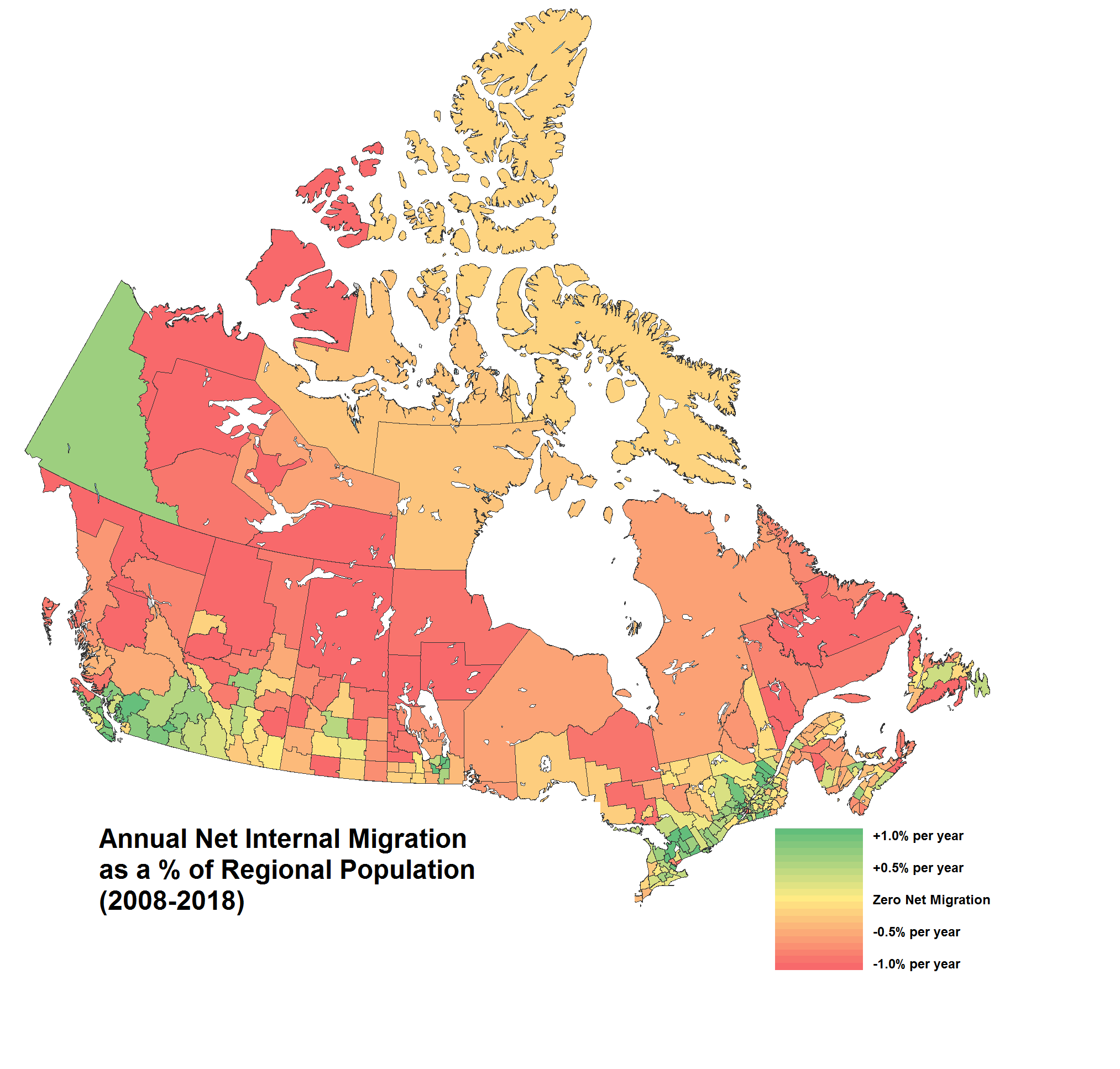 Annual Net Internal Migration as a % of Regional Population (2008-2018)

+1.0% per year
+0.5% per year
Zero Net Migration
-0.5% per year
-1.0% per year