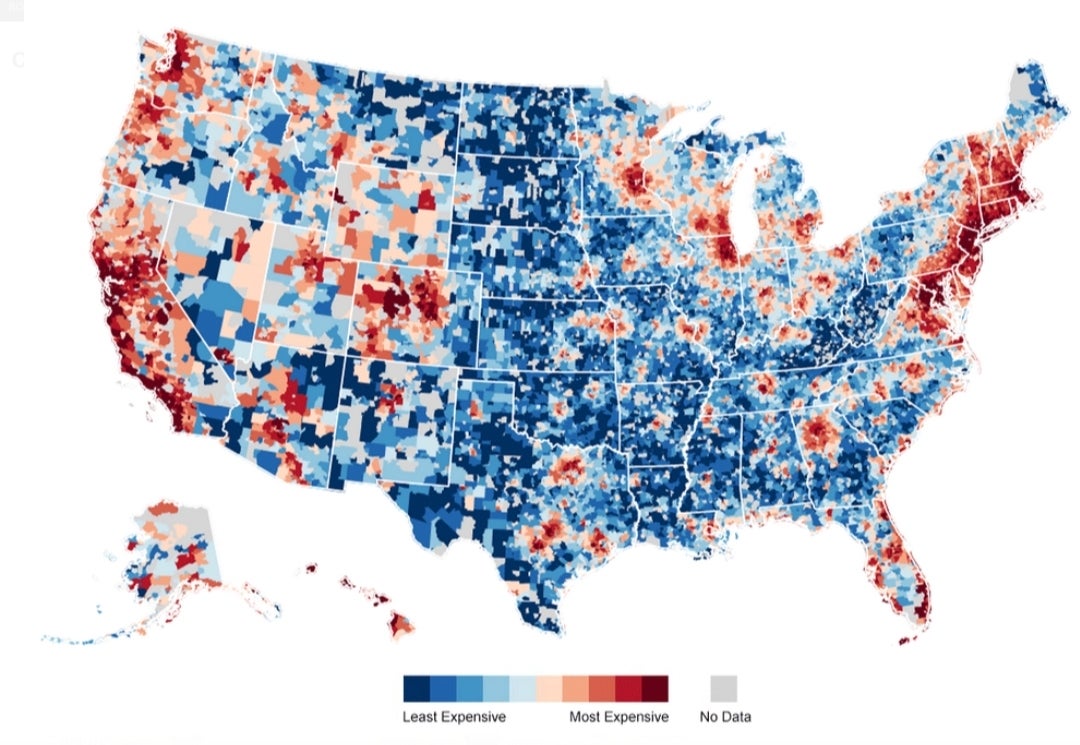 Least Expensive Most Expensive No Data