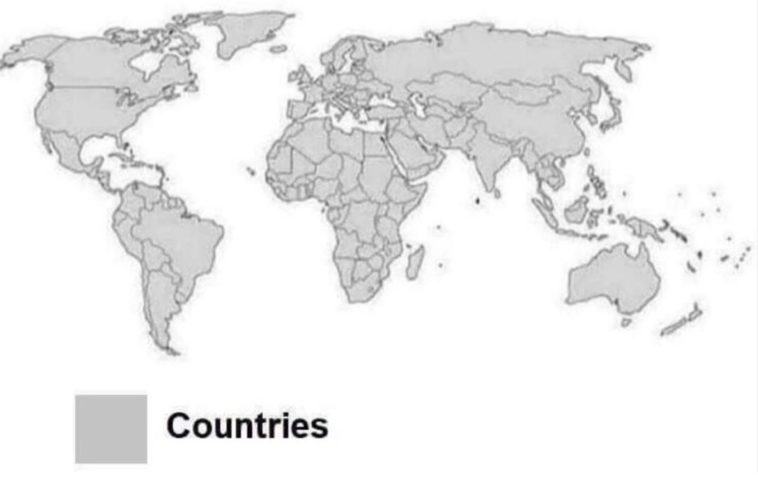 Countries