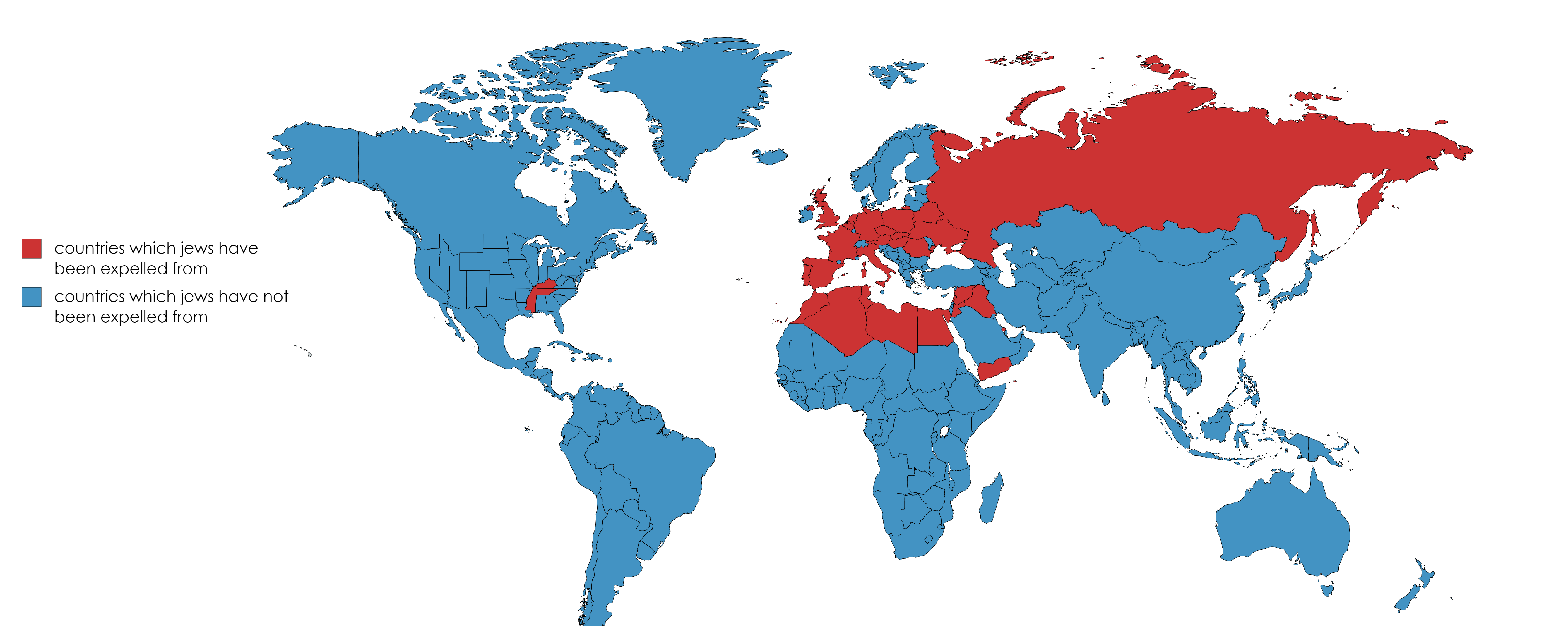 countries which jews have been expelled from

countries which jews have not been expelled from