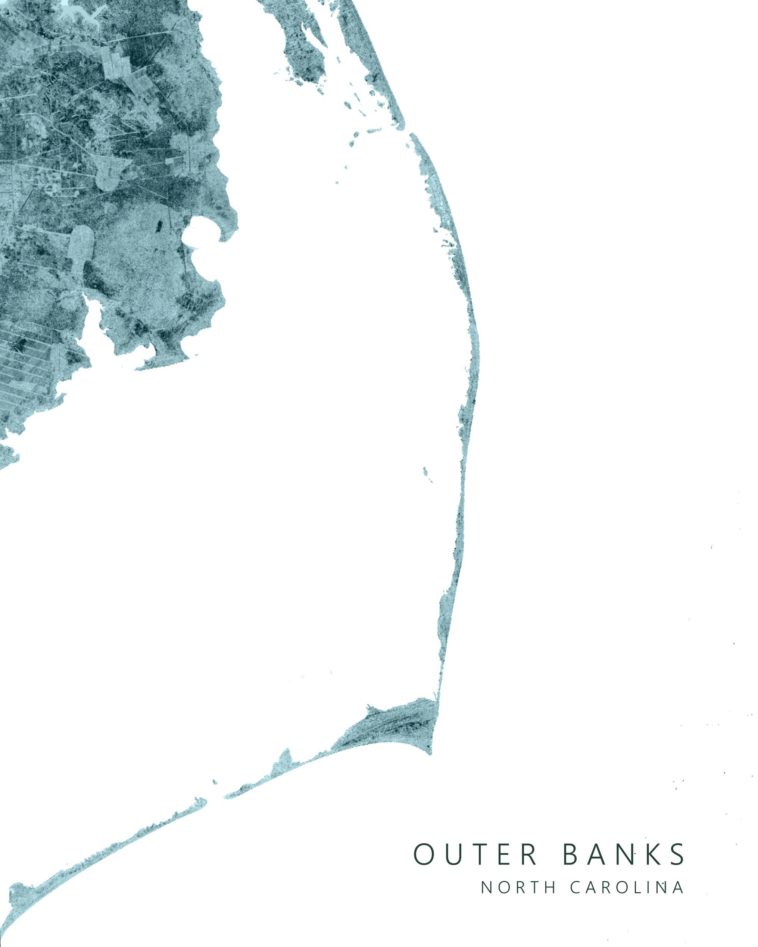 OUTER BANKS
NORTH CAROLINA