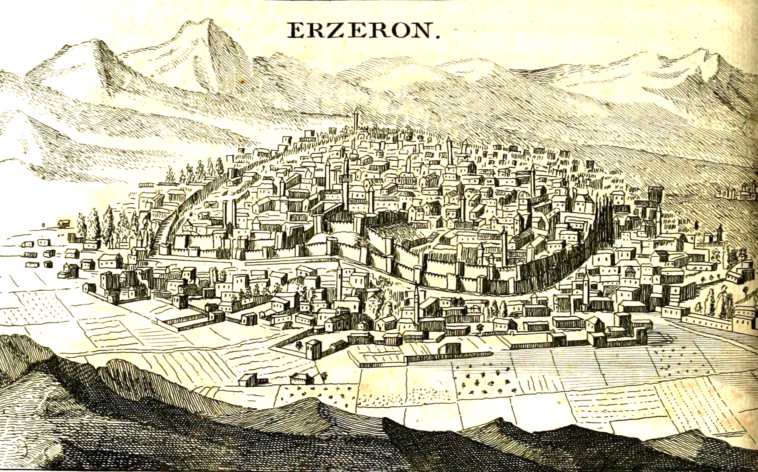 ERZERON.