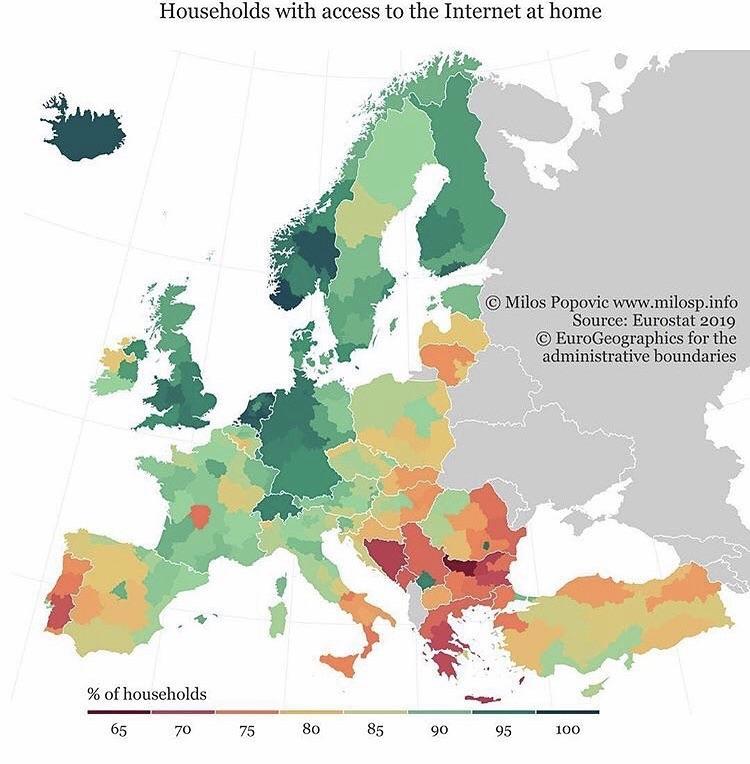 Households with access to the Internet at home

© Milos Popovic www.milosp.info
Source: Eurostat 2019
© EuroGeographics for the administrative boundaries

% of households

65 70 75 80 85 90 95 100