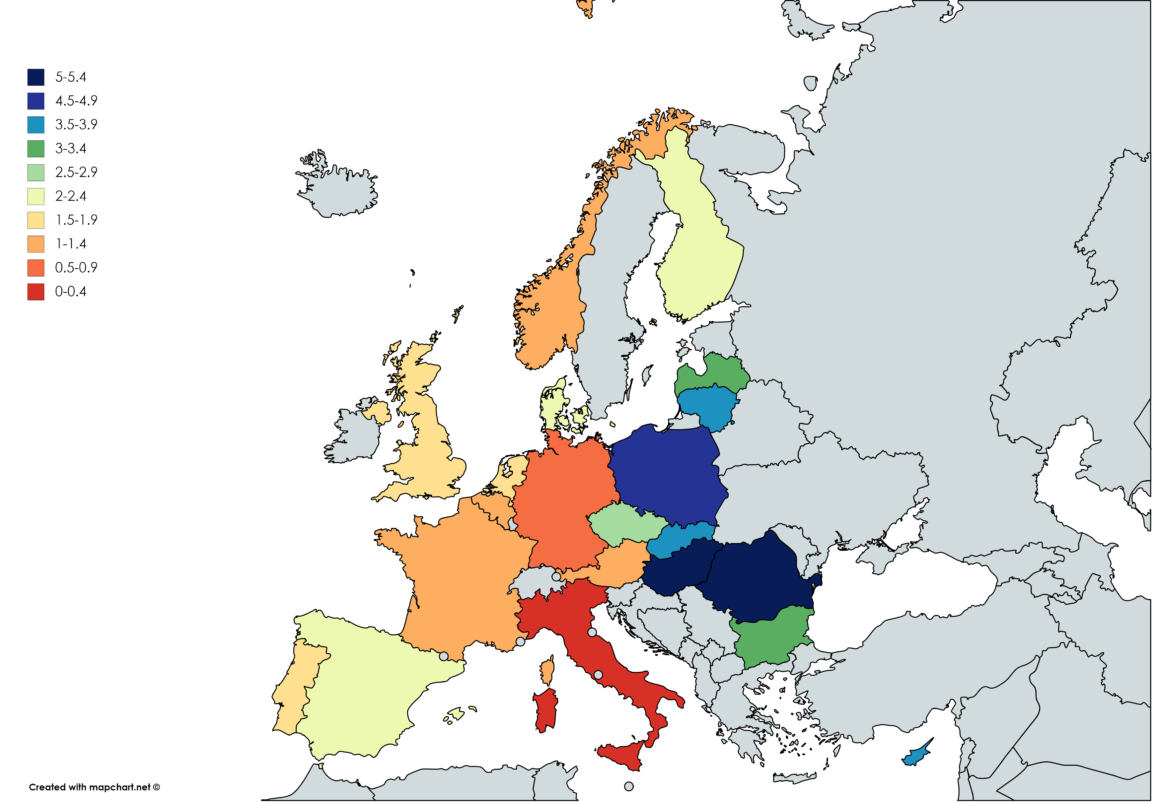 5-5.4
4.5-4.9
3.5-3.9
3-3.4
2.5-2.9
2-2.4
1.5-1.9
1-1.4
0.5-0.9
0-0.4

Created with mapchart.net ©