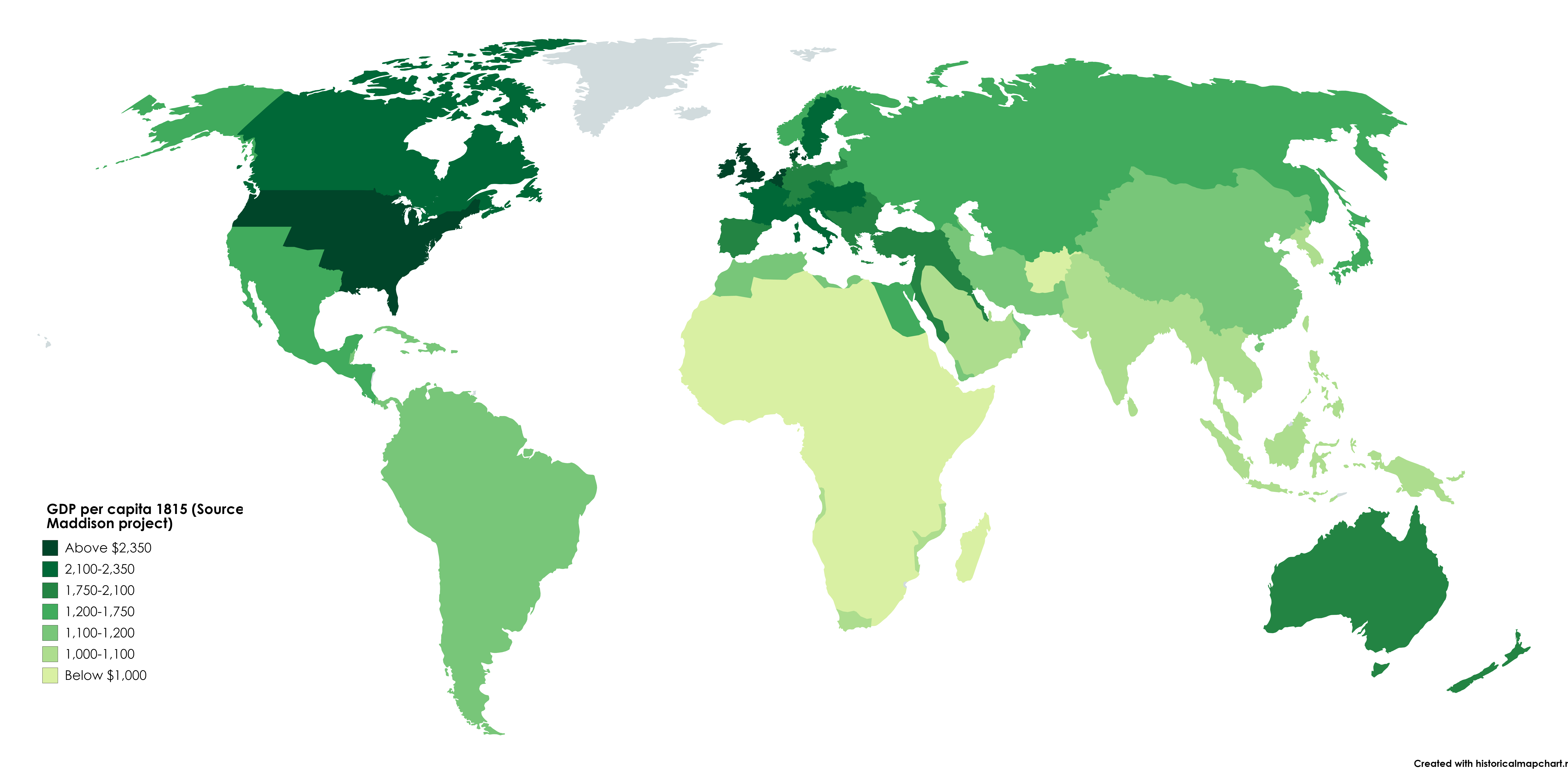 GDP per capita 1815 (Source Maddison project)

Above $2,350
2,100-2,350
1,750-2,100
1,200-1,750
1,100-1,200
1,000-1,100
Below $1,000

Created with historicalmapchart.r