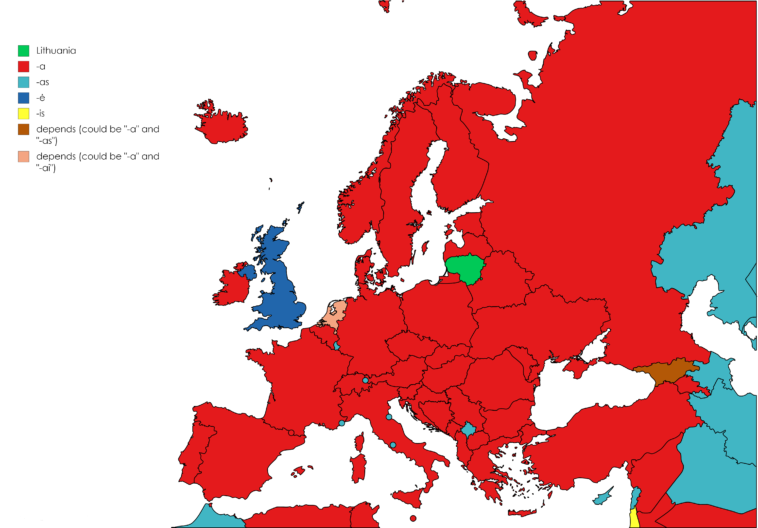 Lithuania
-a
-as
-ė
-is
depends (could be "-a" and "-as")
depends (could be "-a" and "-ai")