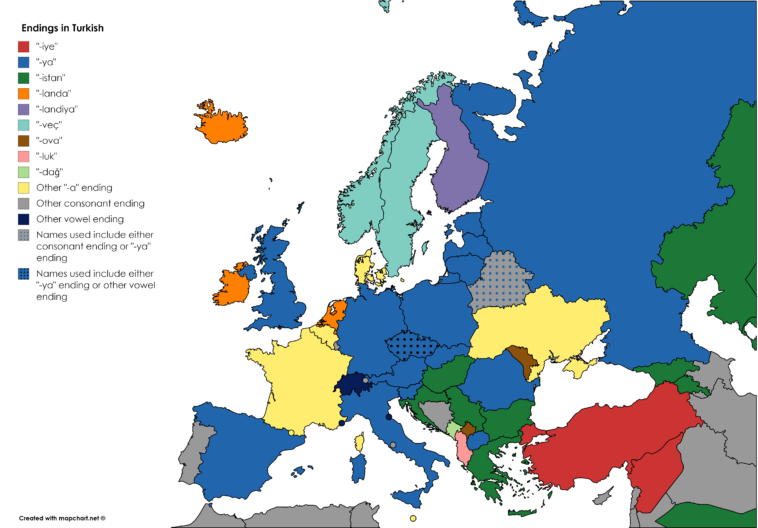 Endings in Turkish
"-iye"
"-ya"
"-istan"
"-landa"
"-landiya"
"-veç"
"-ova"
"-luk"
"-dağ"
Other "-a" ending
Other consonant ending
Other vowel ending
Names used include either consonant ending or "-ya" ending
Names used include either "-ya" ending or other vowel ending

Created with mapchart.net ©