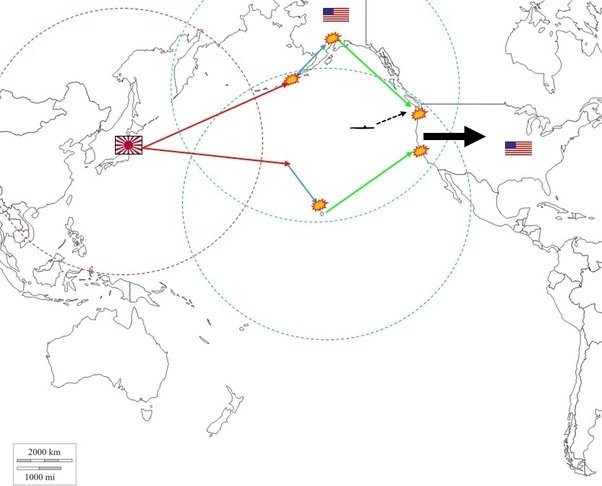 2000 km
1000 mi