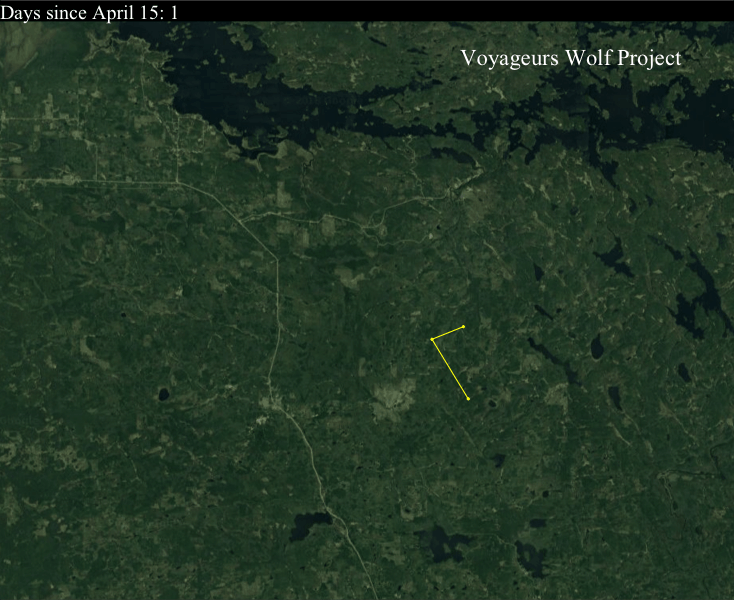 Days since April 15: 1

Voyageurs Wolf Project