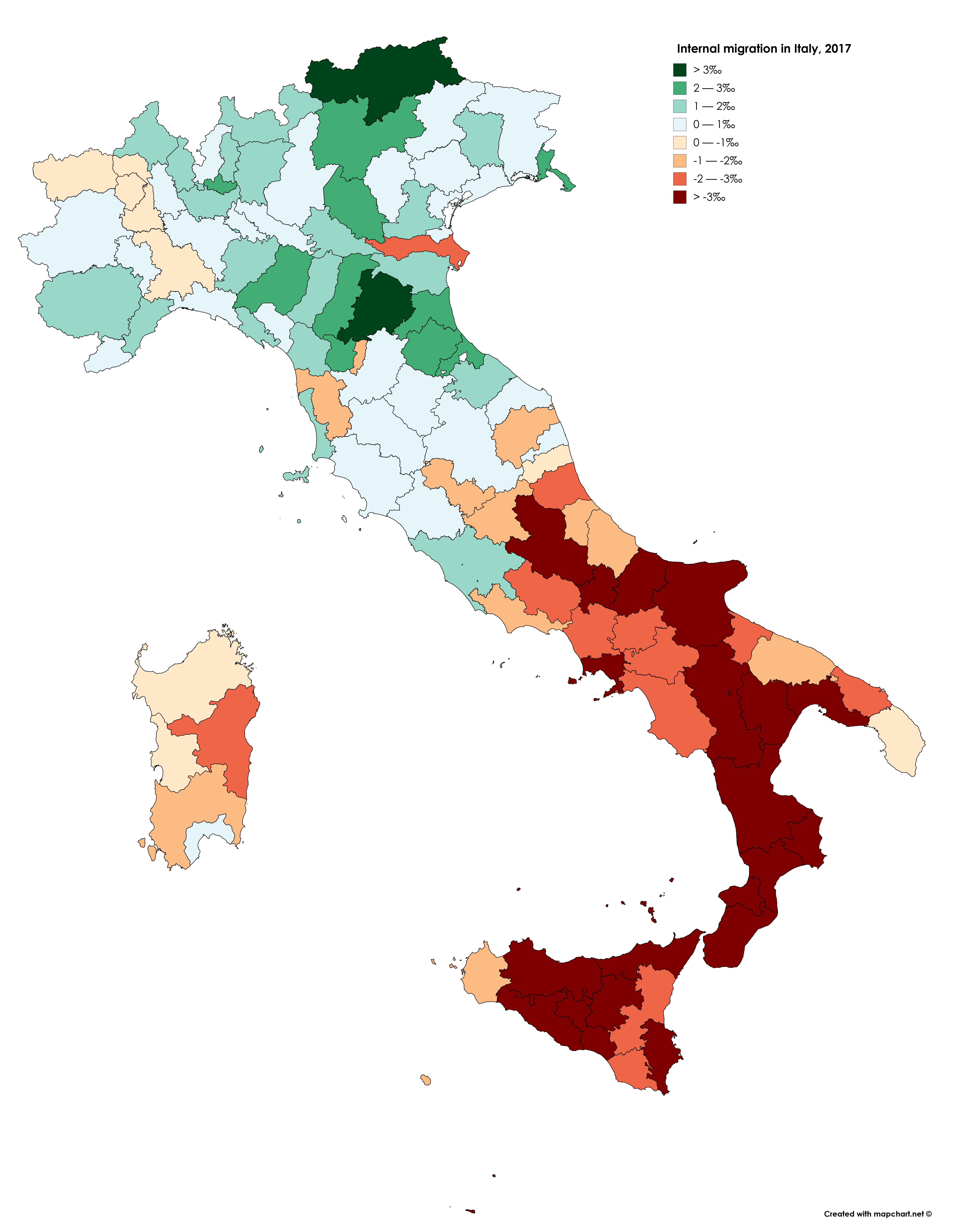 Internal migration in Italy, 2017
> 3‰
2 — 3‰
1 — 2‰
0 — 1‰
0 — -1‰
-1 — -2‰
-2 — -3‰
> -3‰

Created with mapchart.net ©