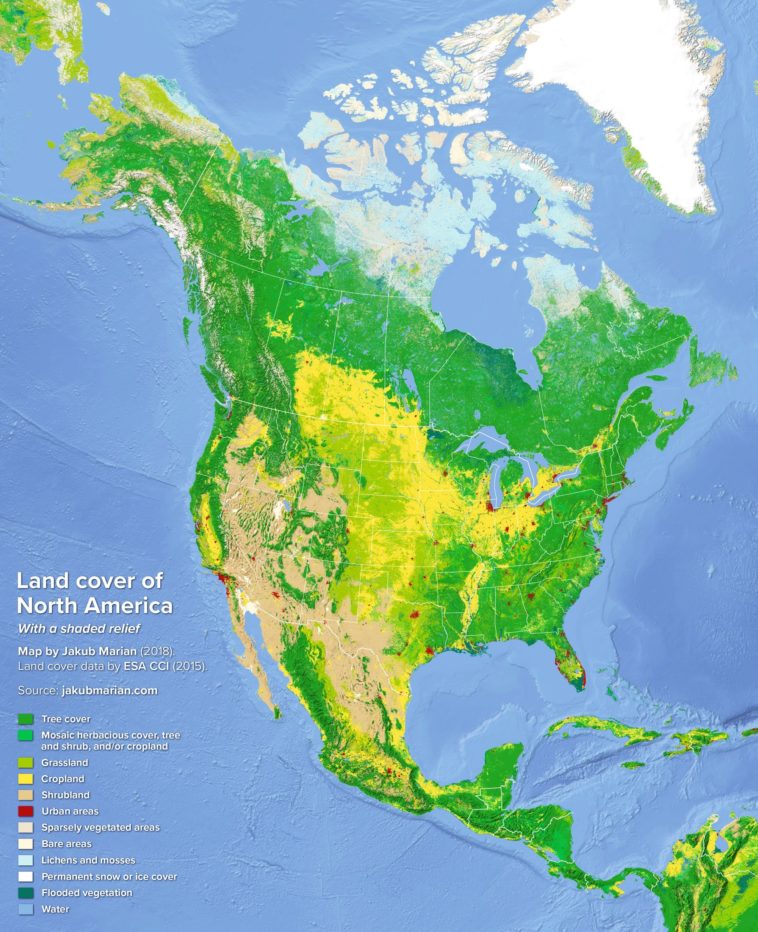 Land cover of North America

With a shaded relief

Map by Jakub Marian (2018).
Land cover data by ESA CCI (2015).

Source: jakubmarian.com

Tree cover
Mosaic herbacious cover, tree and shrub, and/or cropland
Grassland
Cropland
Shrubland
Urban areas
Sparsely vegetated areas
Bare areas
Lichens and mosses
Permanent snow or ice cover
Flooded vegetation
Water