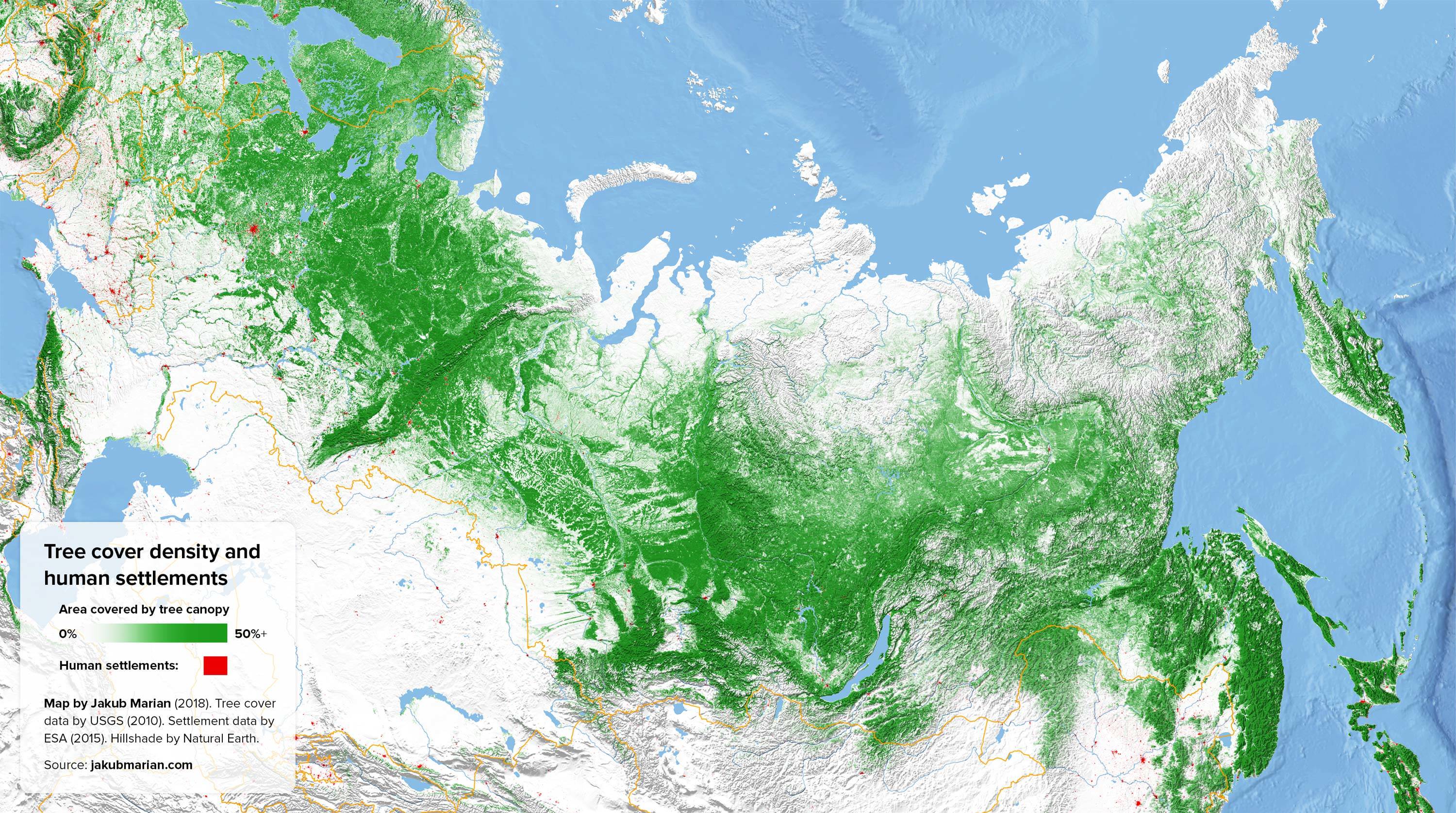 Tree cover density and human settlements

Area covered by tree canopy

0%

50%+

Human settlements:

Map by Jakub Marian (2018). Tree cover data by USGS (2010). Settlement data by ESA (2015). Hillshade by Natural Earth.

Source: jakubmarian.com