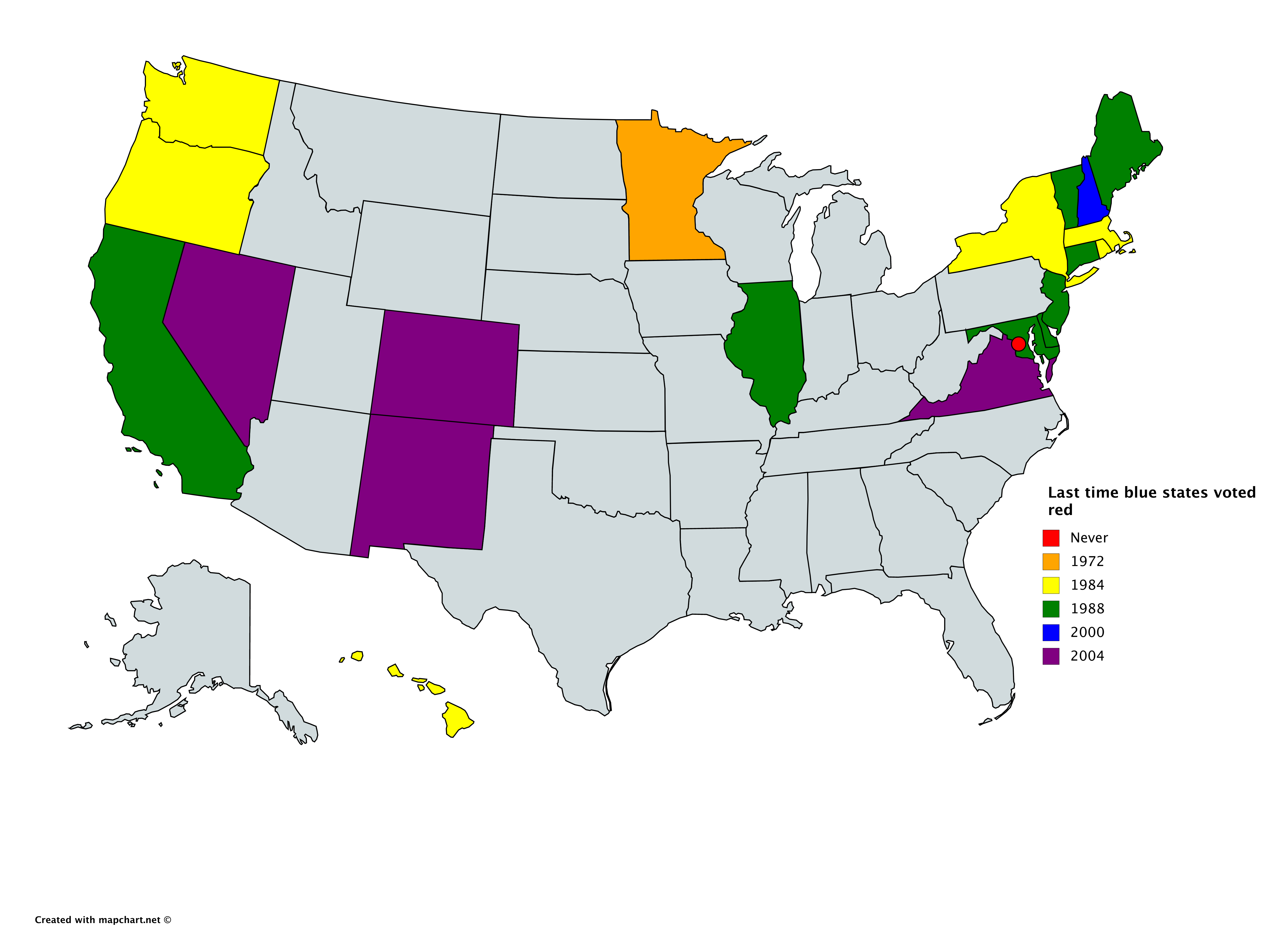 Last time blue states voted red

Never
1972
1984
1988
2000
2004

Created with mapchart.net ©