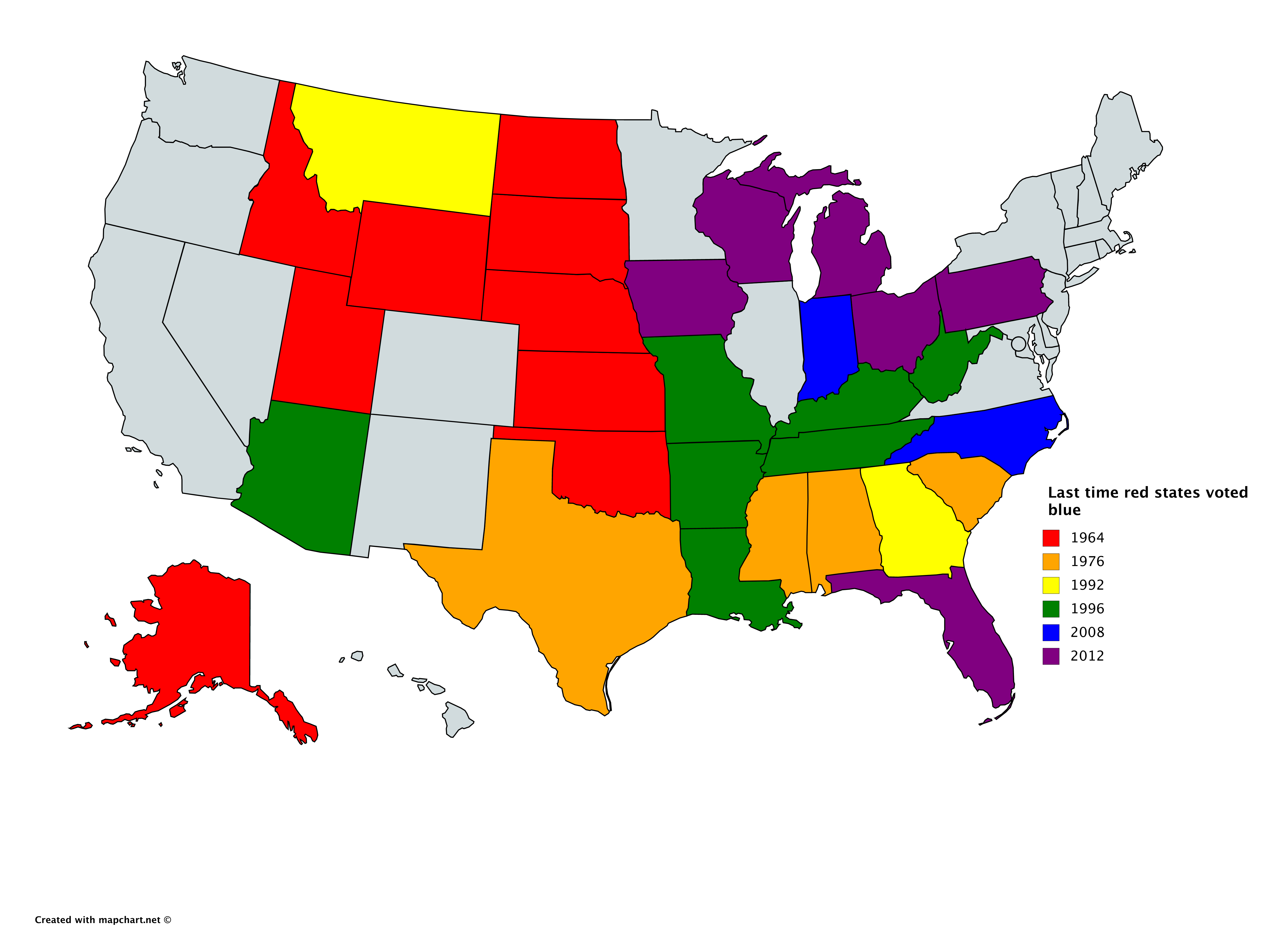 Last time red states voted blue

1964
1976
1992
1996
2008
2012

Created with mapchart.net ©