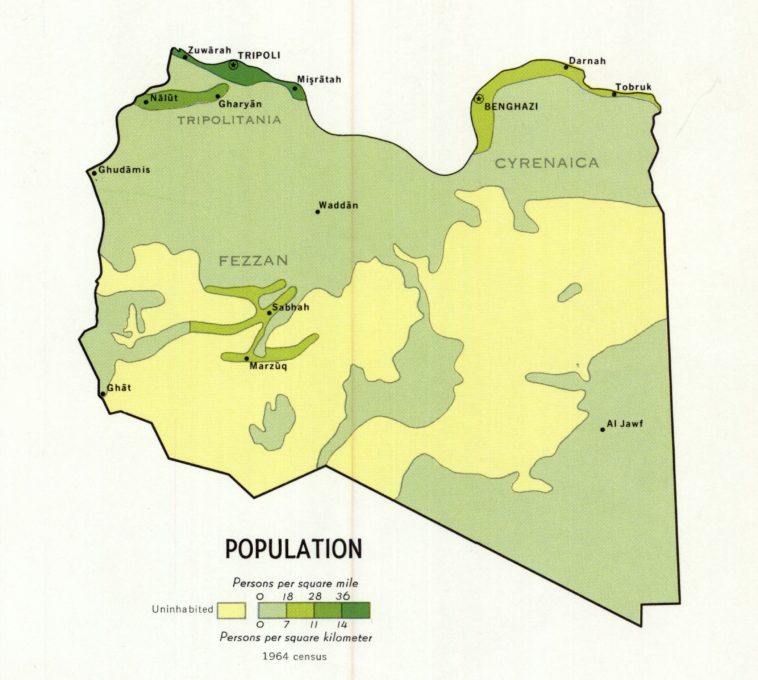 Zuwārah
TRIPOLI
Mişrātah
Nālūt
Gharyān
TRIPOLITANIA
Darnah
Tobruk
BENGHAZI
CYRENAICA
Ghudāmis
Waddān
FEZZAN
Sabhah
Marzūq
Ghāt
Al Jawf

POPULATION

Persons per square mile
0 18 28 36
Uninhabited
0 7 11 14
Persons per square kilometer
1964 census