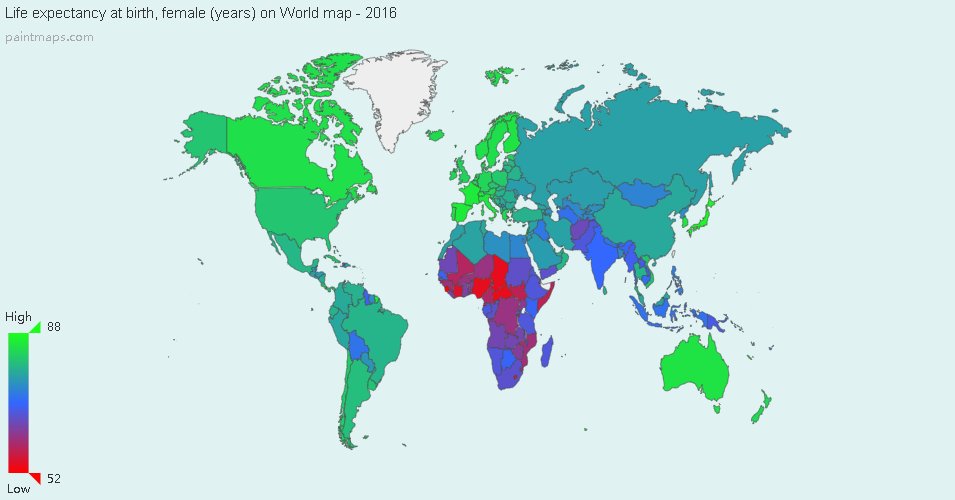 Life expectancy at birth, female (years) on World map - 2016
paintmaps.com

High
88
52
Low