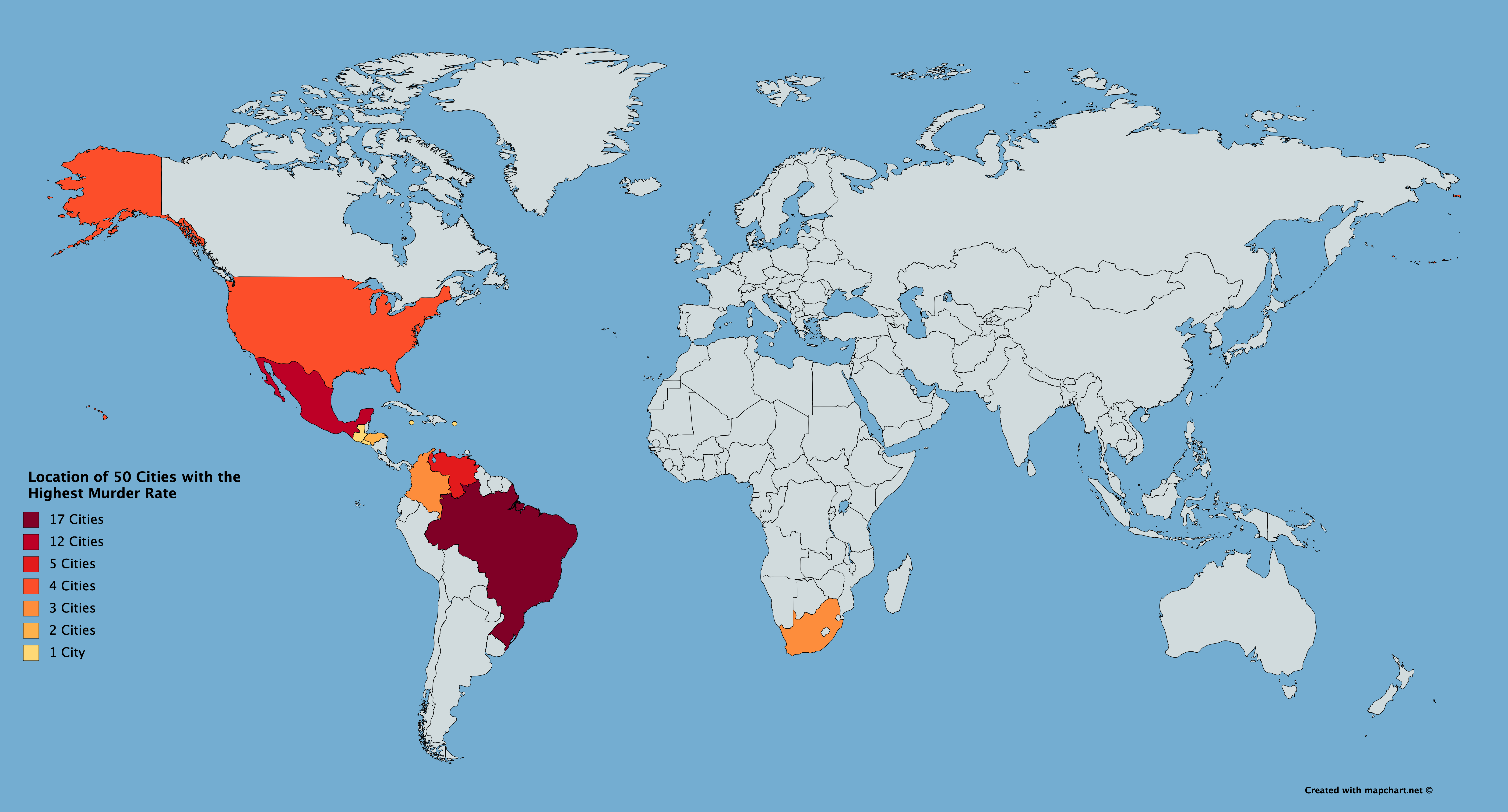 Location of 50 Cities with the Highest Murder Rate

17 Cities
12 Cities
5 Cities
4 Cities
3 Cities
2 Cities
1 City

Created with mapchart.net ©