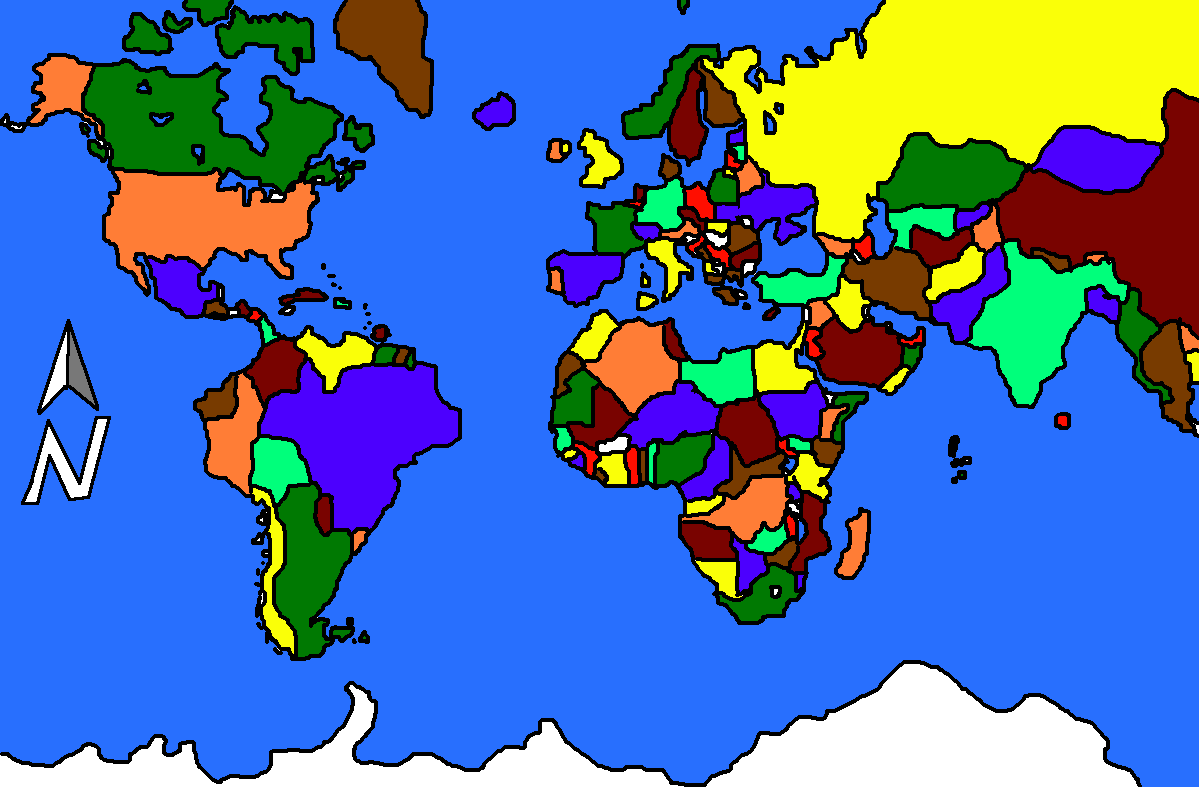 N