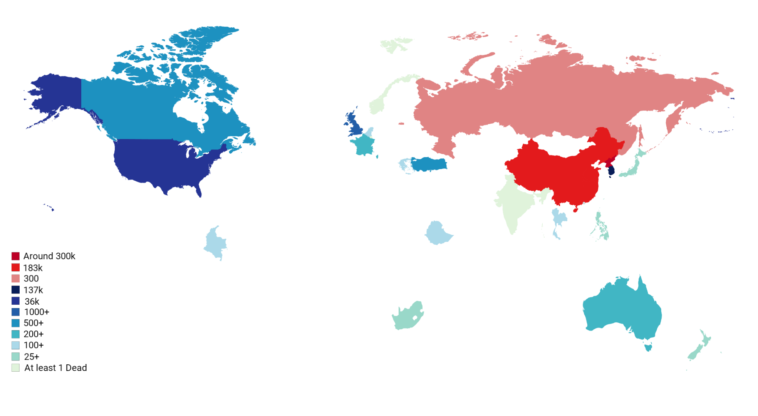 Around 300k
183k
300
137k
36k
1000+
500+
200+
100+
25+
At least 1 Dead