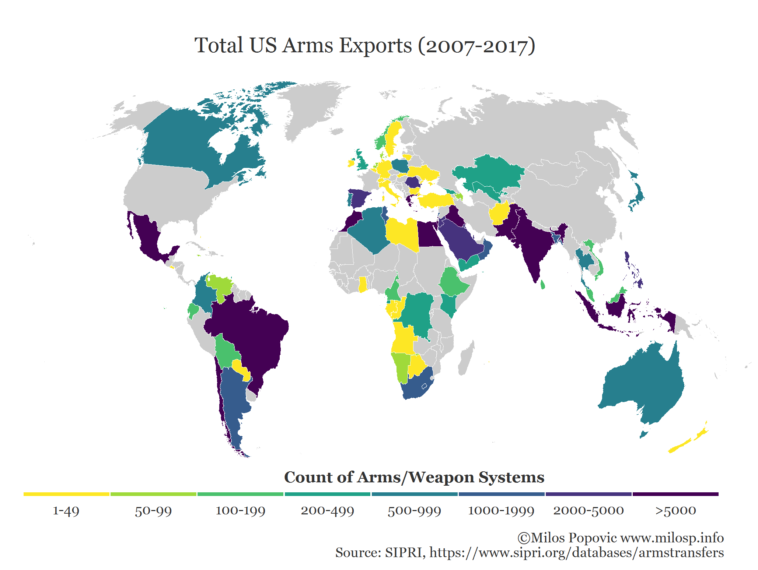 Total US Arms Exports (2007-2017)

Count of Arms/Weapon Systems

1-49
50-99
100-199
200-499
500-999
1000-1999
2000-5000
>5000

©Milos Popovic www.milosp.info
Source: SIPRI, https://www.sipri.org/databases/armstransfers