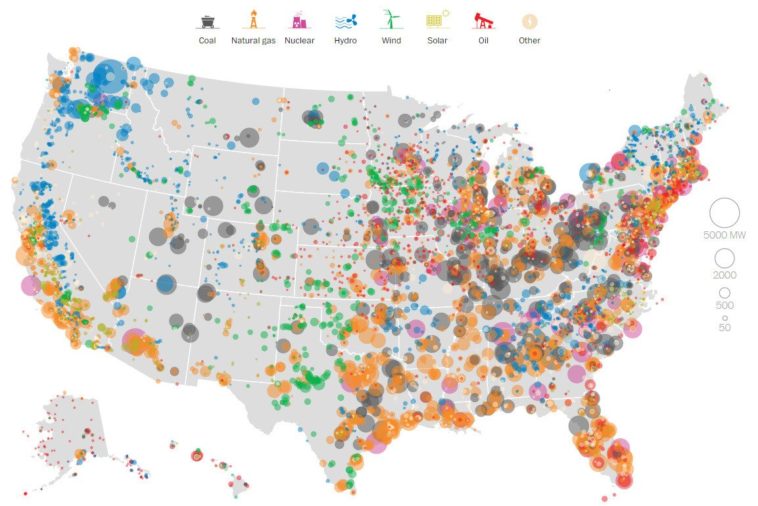 Coal Natural gas Nuclear Hydro Wind Solar Oil Other

5000 MW
2000
500
50