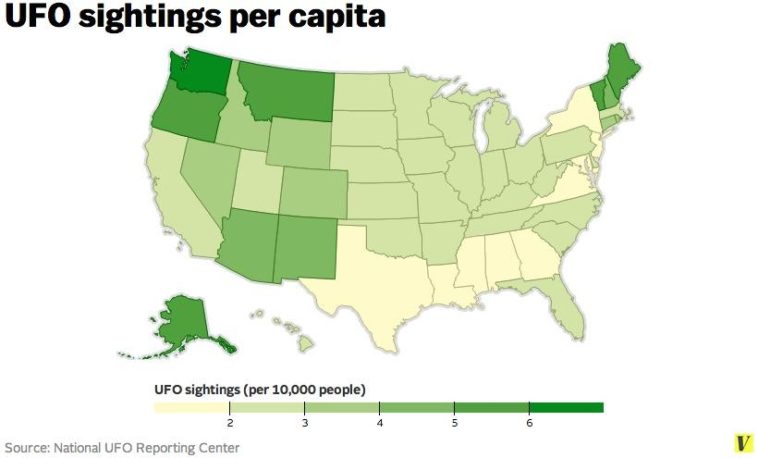 UFO sightings per capita

UFO sightings (per 10,000 people)

2 3 4 5 6

Source: National UFO Reporting Center

V