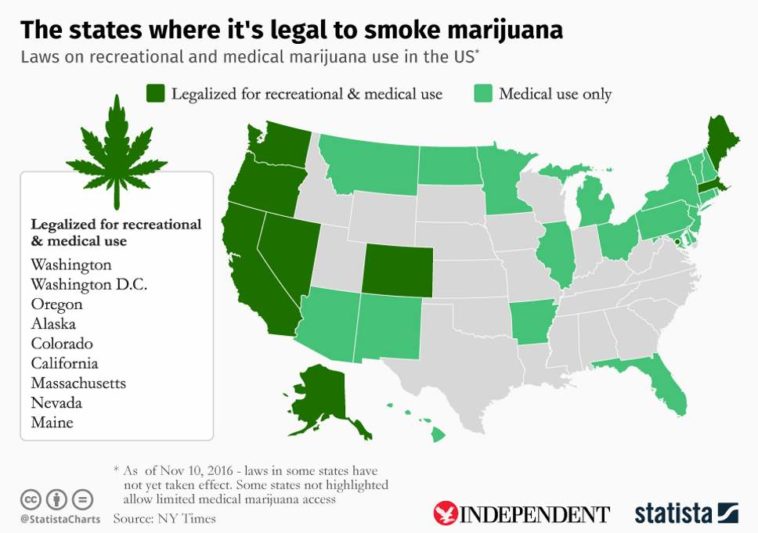 The states where it's legal to smoke marijuana

Laws on recreational and medical marijuana use in the US*

Legalized for recreational & medical use

Medical use only

Legalized for recreational & medical use

Washington
Washington D.C.
Oregon
Alaska
Colorado
California
Massachusetts
Nevada
Maine

* As of Nov 10, 2016 - laws in some states have not yet taken effect. Some states not highlighted allow limited medical marijuana access

@StatistaCharts Source: NY Times

INDEPENDENT

statista