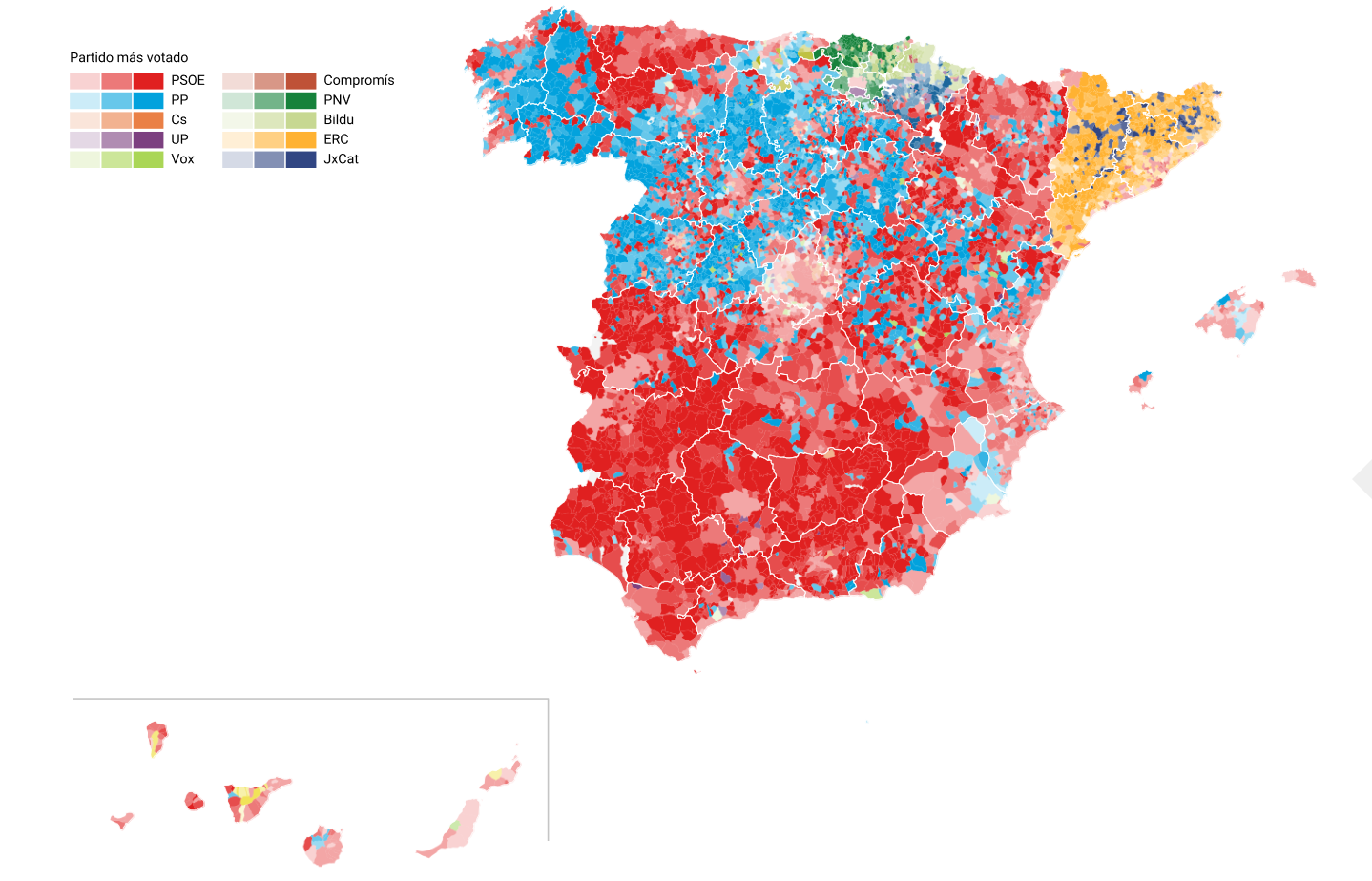 Partido más votado

PSOE
PP
Cs
UP
Vox

Compromís
PNV
Bildu
ERC
JxCat