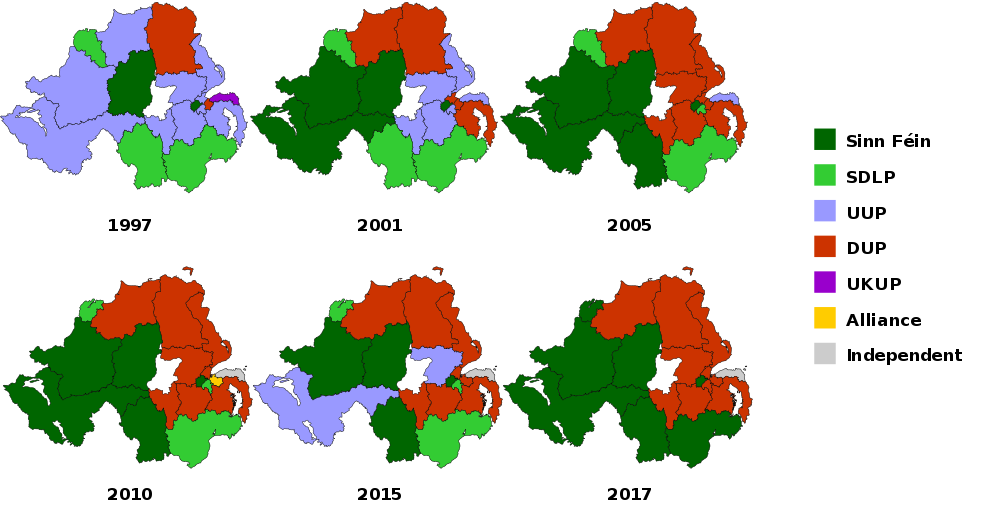 1997

2001

2005

2010

2015

2017

Sinn Féin
SDLP
UUP
DUP
UKUP
Alliance
Independent