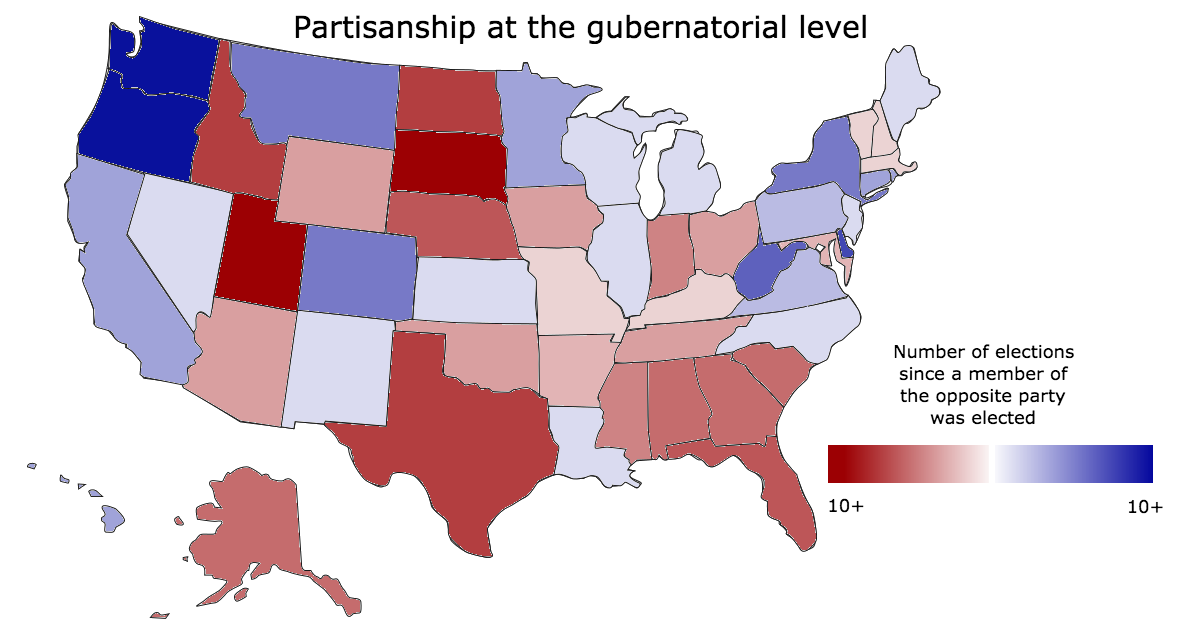 Partisanship at the gubernatorial level

Number of elections since a member of the opposite party was elected

10+

10+