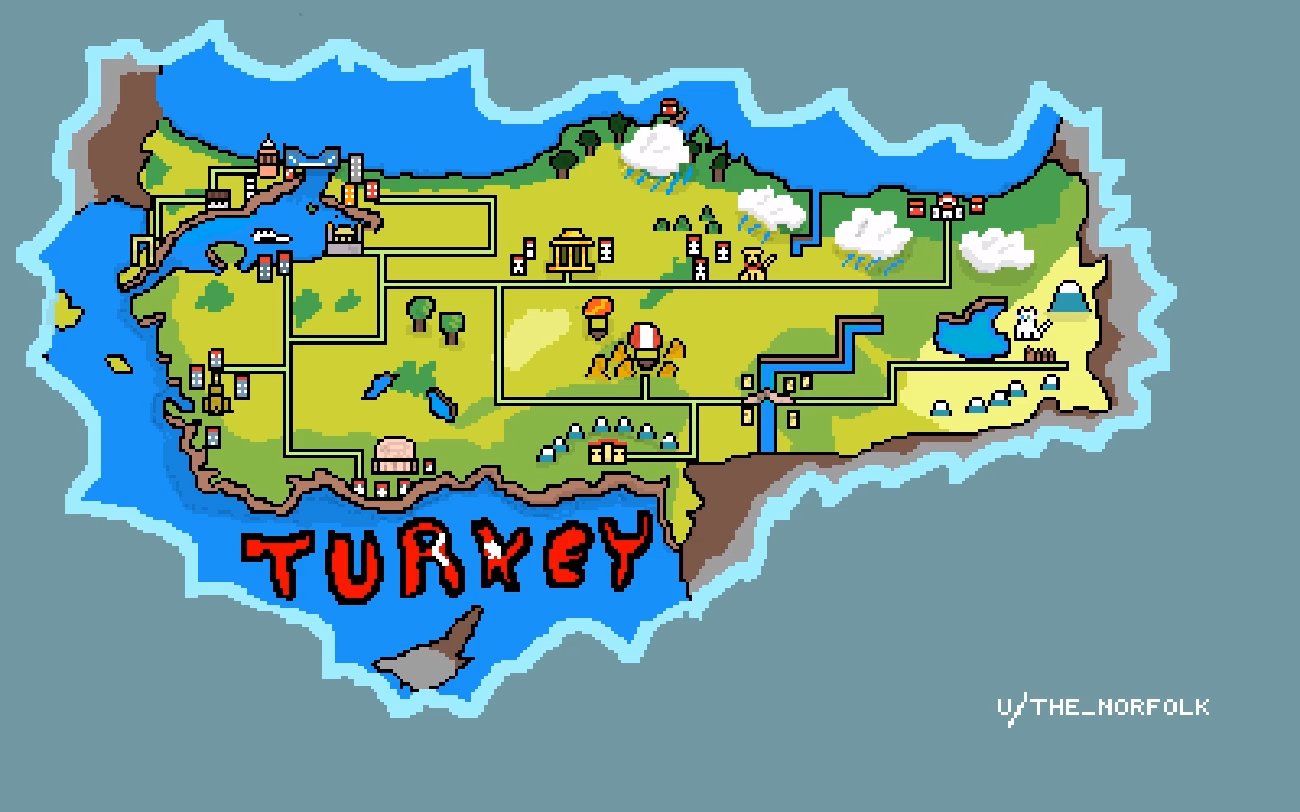 TURKEY

U/THE_NORFOLK