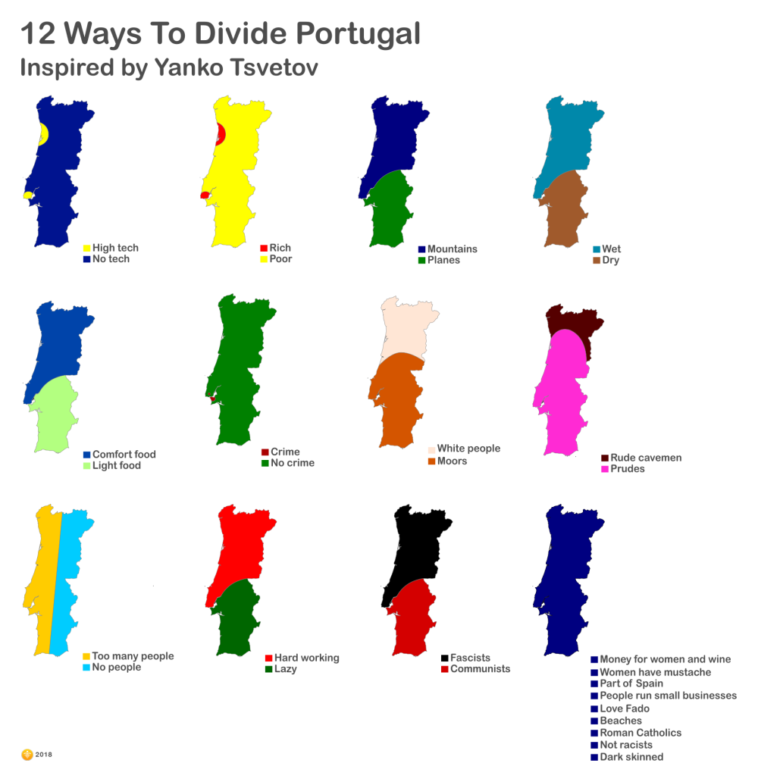 12 Ways To Divide Portugal
Inspired by Yanko Tsvetov

High tech
No tech

Rich
Poor

Mountains
Planes

Wet
Dry

Comfort food
Light food

Crime
No crime

White people
Moors

Rude cavemen
Prudes

Too many people
No people

Hard working
Lazy

Fascists
Communists

Money for women and wine
Women have mustache
Part of Spain
People run small businesses
Love Fado
Beaches
Roman Catholics
Not racists
Dark skinned

2018