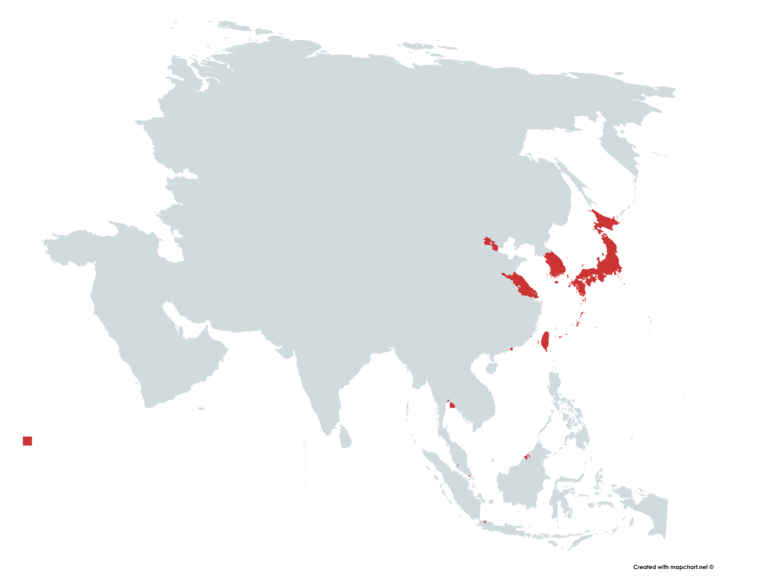 Created with mapchart.net ©