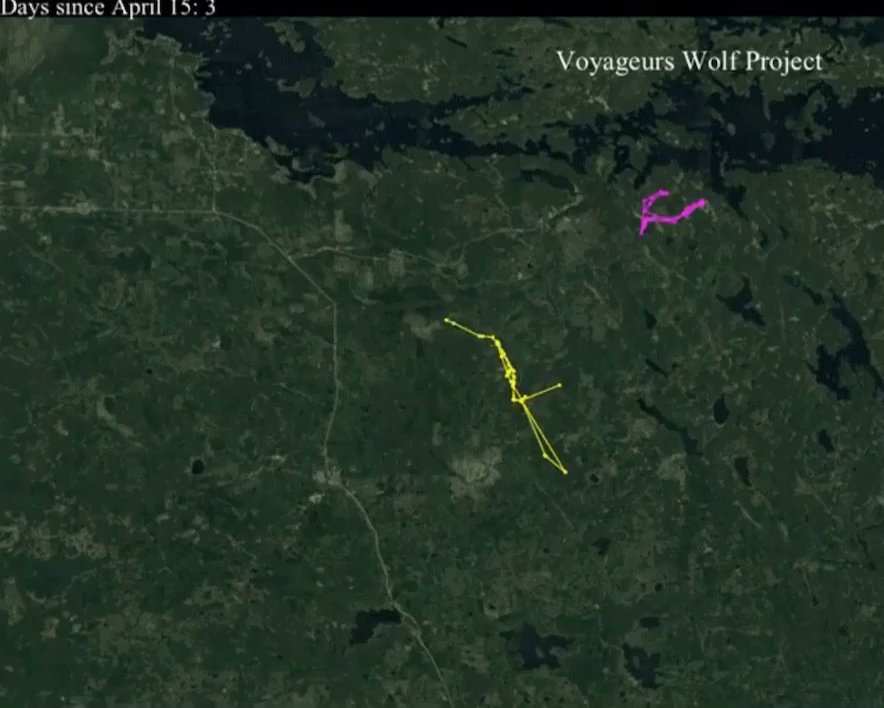 Days since April 15: 3

Voyageurs Wolf Project