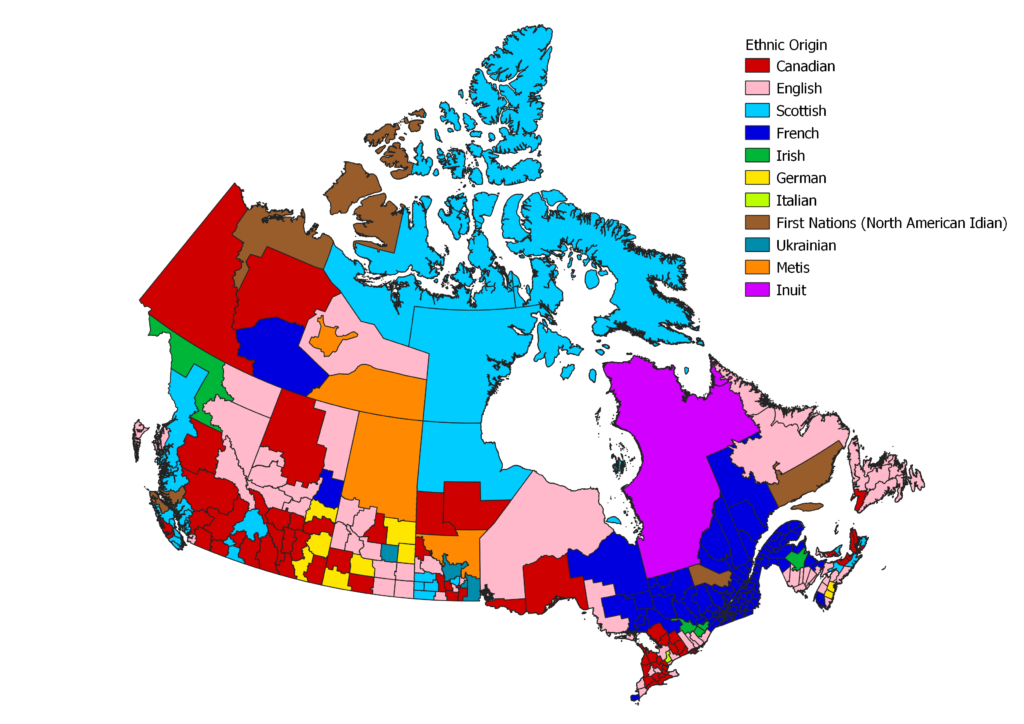 Ethnic Origin
Canadian
English
Scottish
French
Irish
German
Italian
First Nations (North American Idian)
Ukrainian
Metis
Inuit