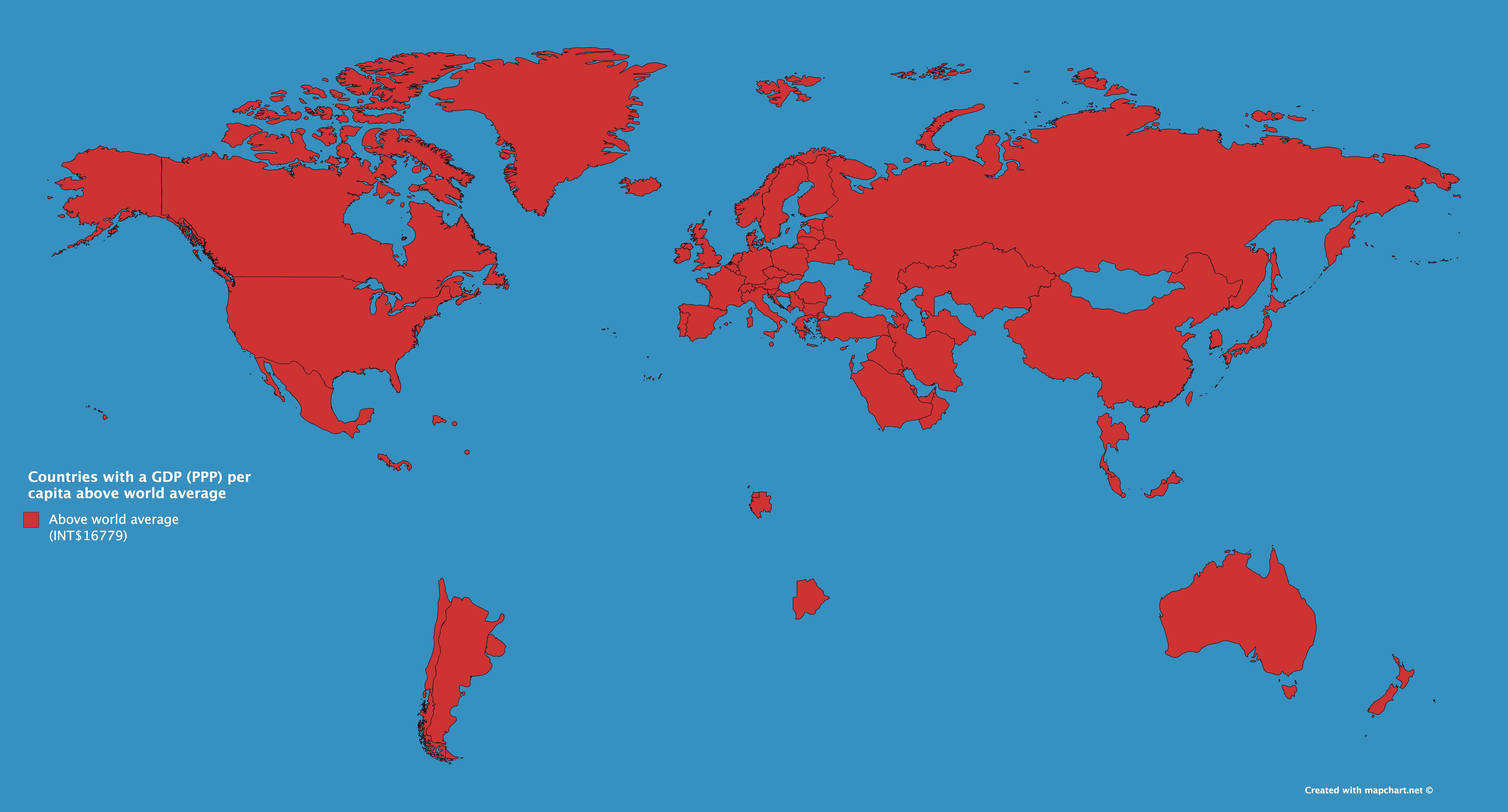 Countries with a GDP (PPP) per capita above world average

Above world average (INT$16779)

Created with mapchart.net ©