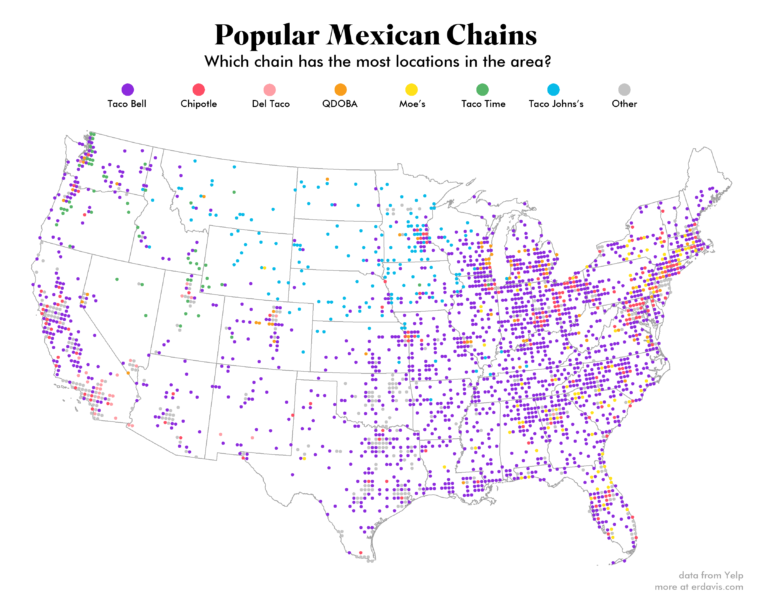 Popular Mexican Chains

Which chain has the most locations in the area?

Taco Bell
Chipotle
Del Taco
QDOBA
Moe's
Taco Time
Taco Johns's
Other

data from Yelp
more at erdavis.com