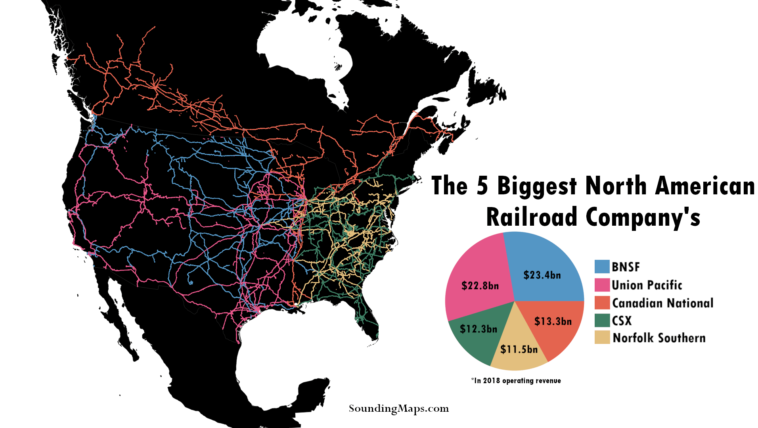 The 5 Biggest North American Railroad Company's

$23.4bn
$22.8bn
$13.3bn
$12.3bn
$11.5bn

BNSF
Union Pacific
Canadian National
CSX
Norfolk Southern

*In 2018 operating revenue

SoundingMaps.com