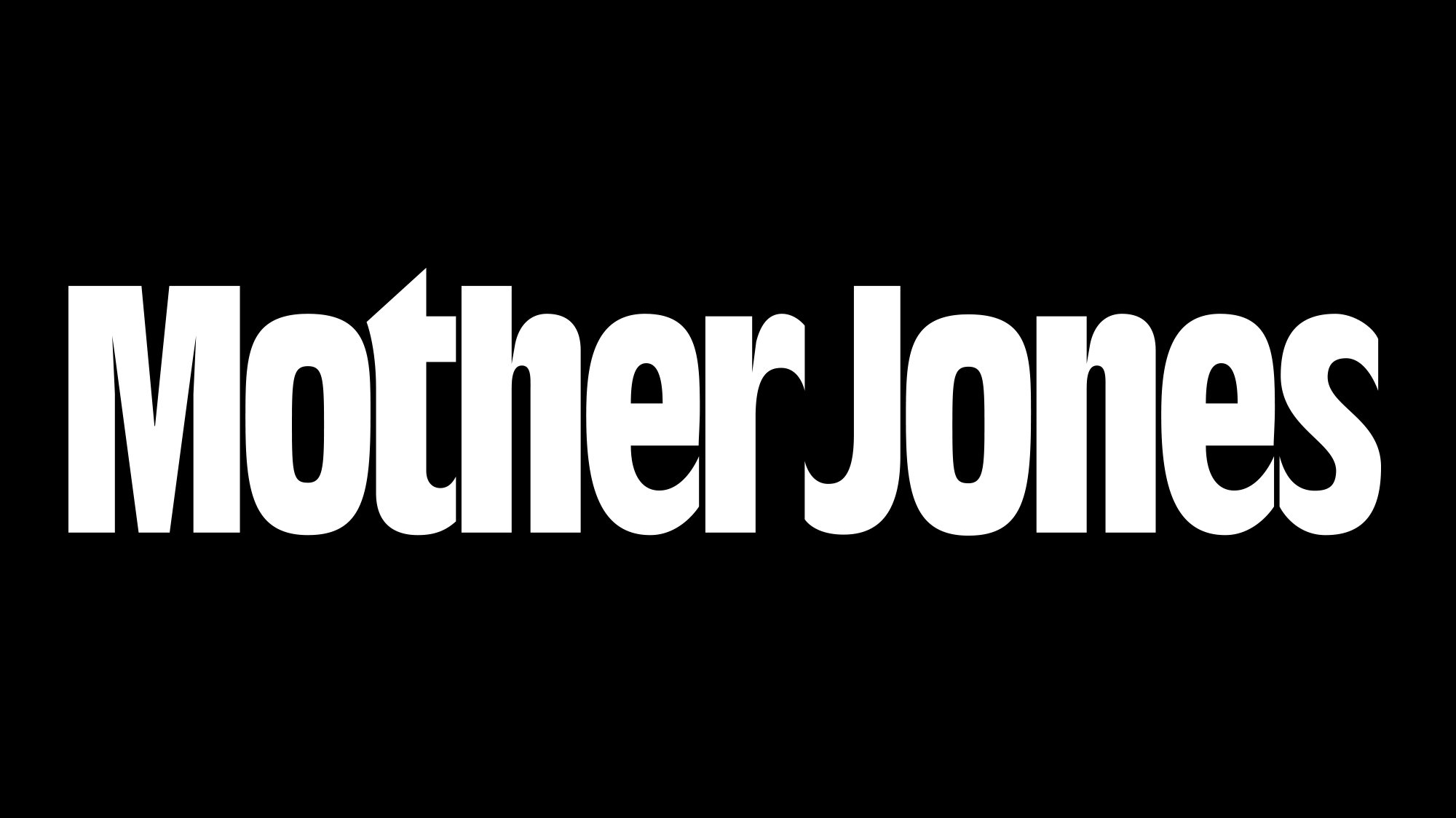 MotherJones