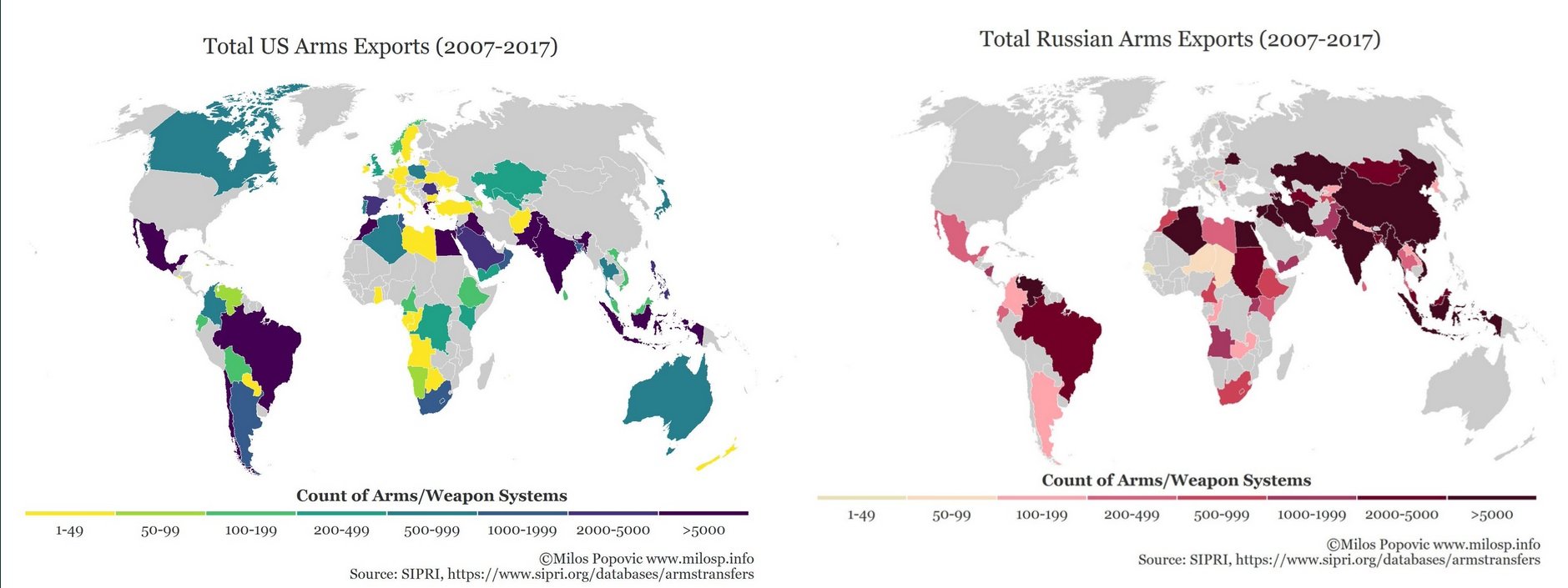 Total US Arms Exports (2007-2017)

Count of Arms/Weapon Systems

1-49 50-99 100-199 200-499 500-999 1000-1999 2000-5000 >5000

©Milos Popovic www.milosp.info
Source: SIPRI, https://www.sipri.org/databases/armstransfers

Total Russian Arms Exports (2007-2017)

Count of Arms/Weapon Systems

1-49 50-99 100-199 200-499 500-999 1000-1999 2000-5000 >5000

©Milos Popovic www.milosp.info
Source: SIPRI, https://www.sipri.org/databases/armstransfers