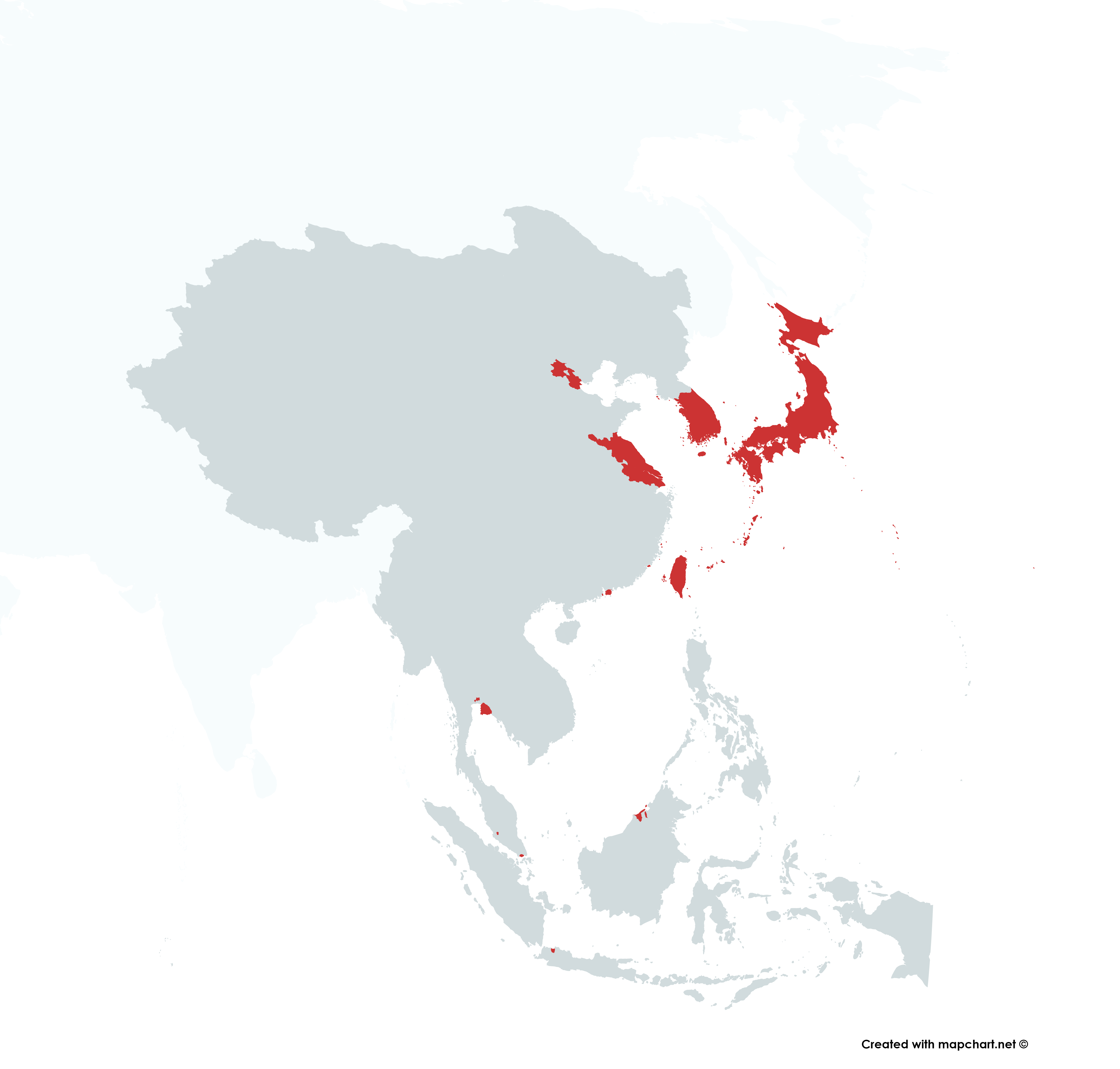 Created with mapchart.net ©