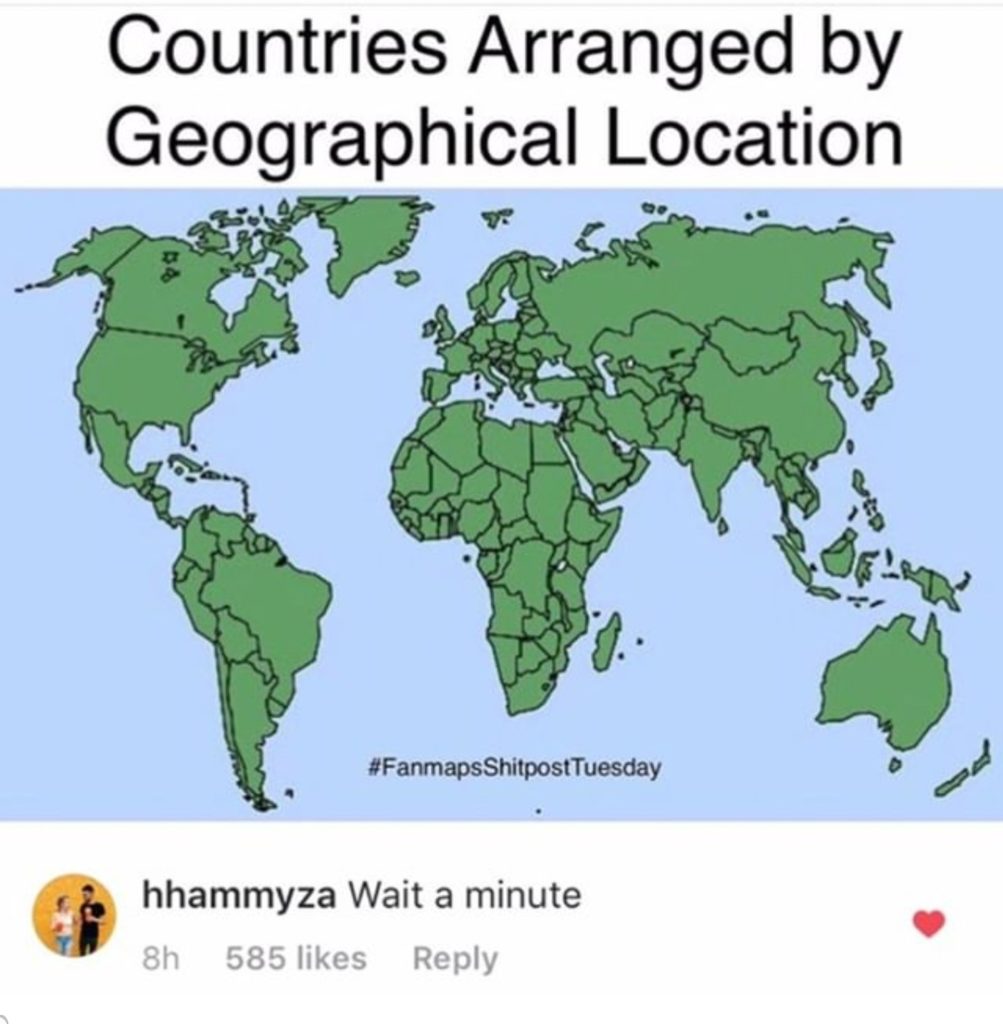 Countries Arranged by Geographical Location

#FanmapsShitpostTuesday

hhammyza Wait a minute

8h 585 likes Reply