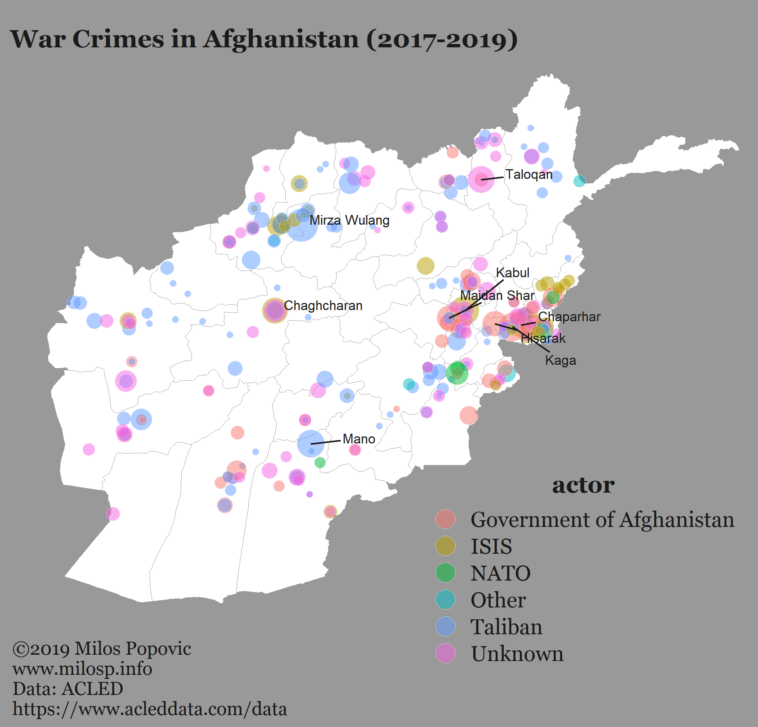 War Crimes in Afghanistan (2017-2019)

Taloqan
Mirza Wulang
Kabul
Maidan Shar
Chaghcharan
Chaparhar
Hisarak
Kaga
Mano

actor
Government of Afghanistan
ISIS
NATO
Other
Taliban
Unknown

©2019 Milos Popovic
www.milosp.info
Data: ACLED
https://www.acleddata.com/data